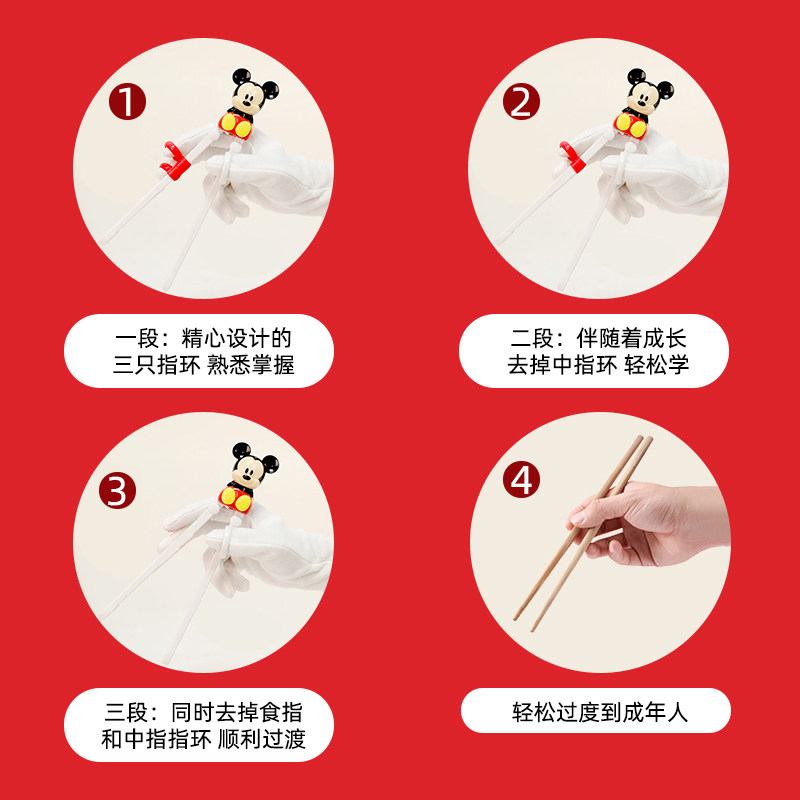 1

一段：精心设计的三只指环 熟悉掌握

2

二段：伴随着成长去掉中指环 轻松学

3

三段：同时去掉食指和中指指环 顺利过渡

4

轻松过度到成年人