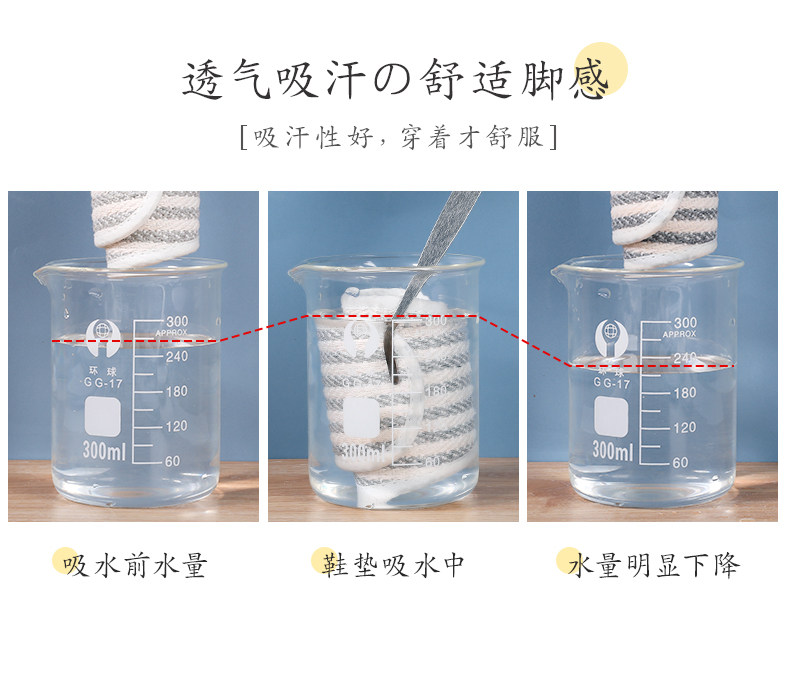 透气吸汗の舒适脚感

[吸汗性好，穿着才舒服]

300
APPROX
240
环球
GG-17
180
120
300ml
60

300
180
300ml
60

300
APPROX
240
环球
GG-17
180
120
300ml
60

吸水前水量

鞋垫吸水中

水量明显下降