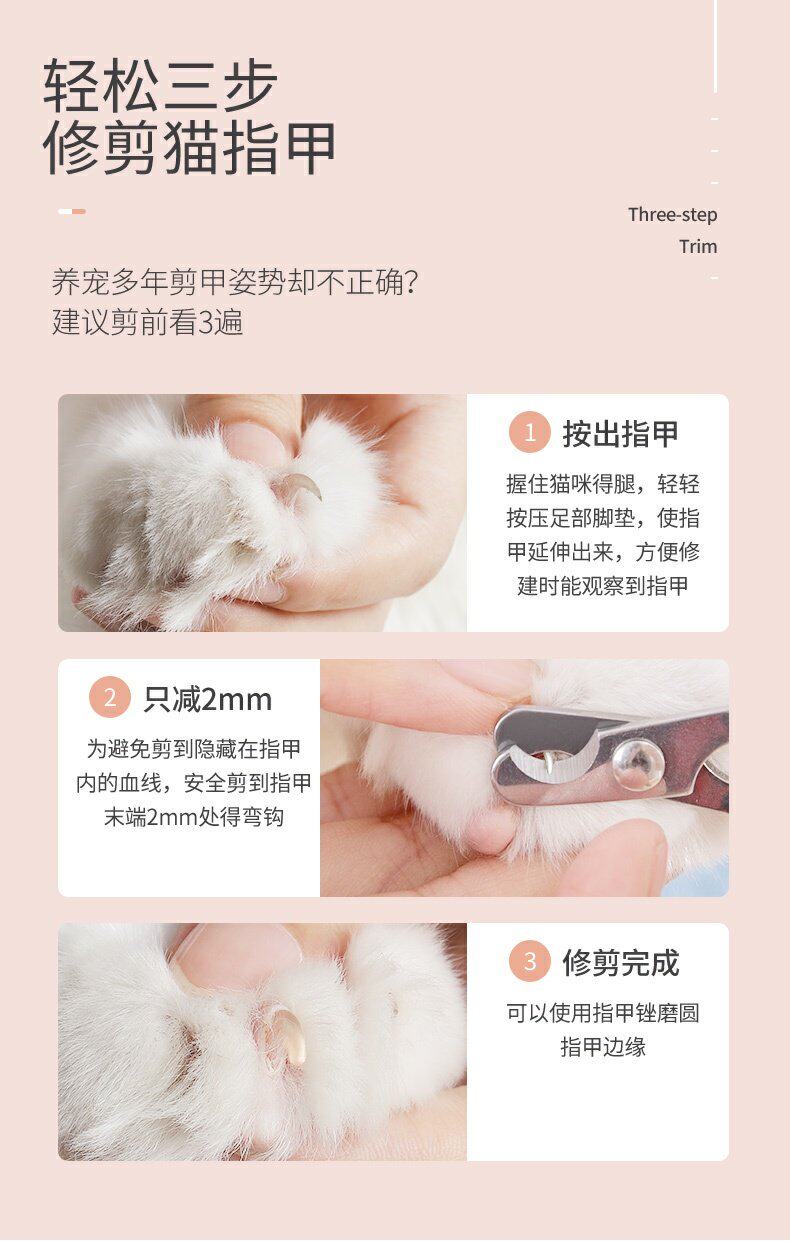 轻松三步
修剪猫指甲

Three-step
Trim

养宠多年剪甲姿势却不正确?
建议剪前看3遍

1 按出指甲

握住猫咪得腿，轻轻按压足部脚垫，使指甲延伸出来，方便修建时能观察到指甲

2 只减2mm

为避免剪到隐藏在指甲内的血线，安全剪到指甲末端2mm处得弯钩

3 修剪完成

可以使用指甲锉磨圆指甲边缘