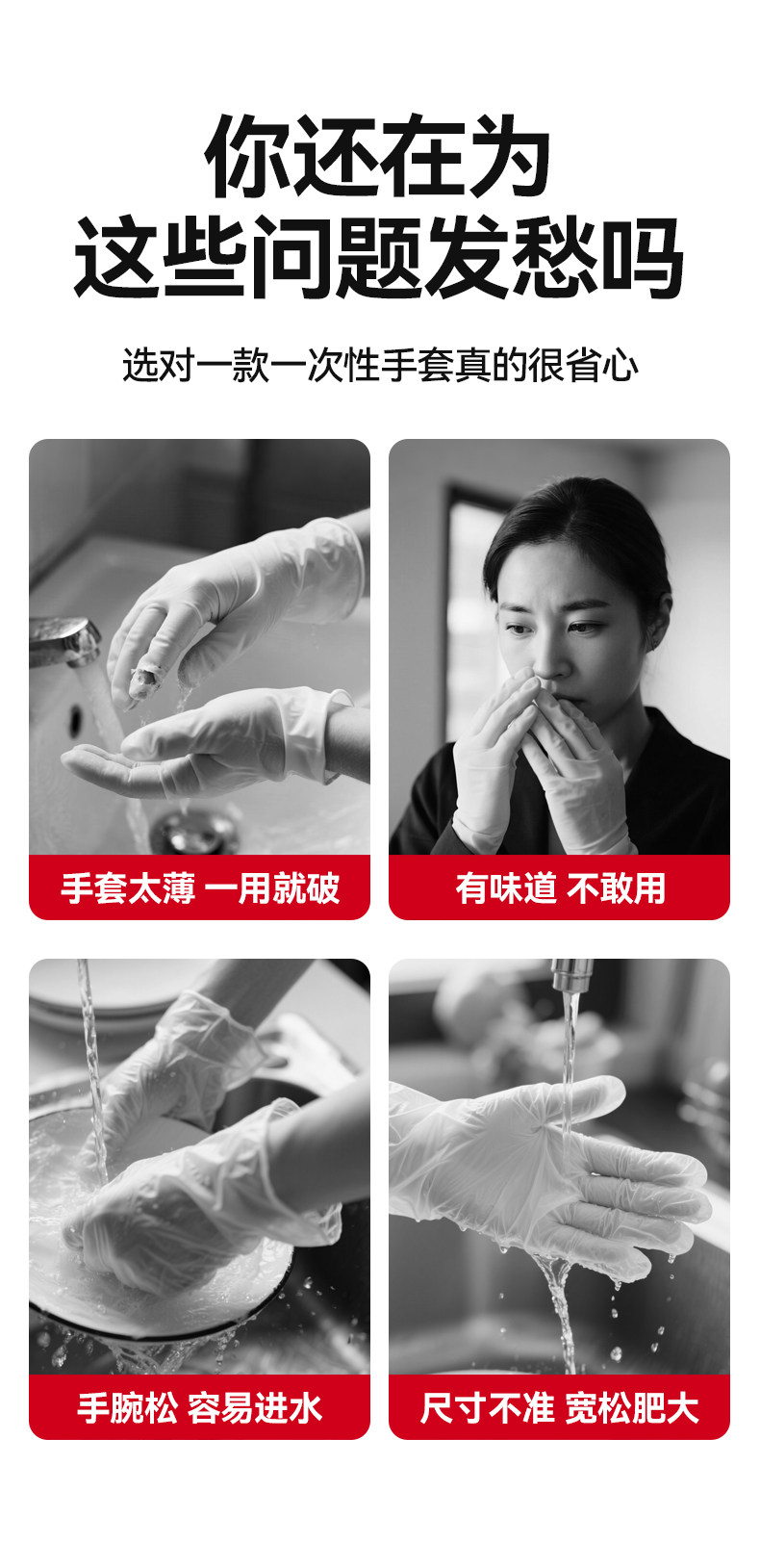 你还在为
这些问题发愁吗

选对一款一次性手套真的很省心

手套太薄 一用就破

有味道 不敢用

手腕松 容易进水

尺寸不准 宽松肥大