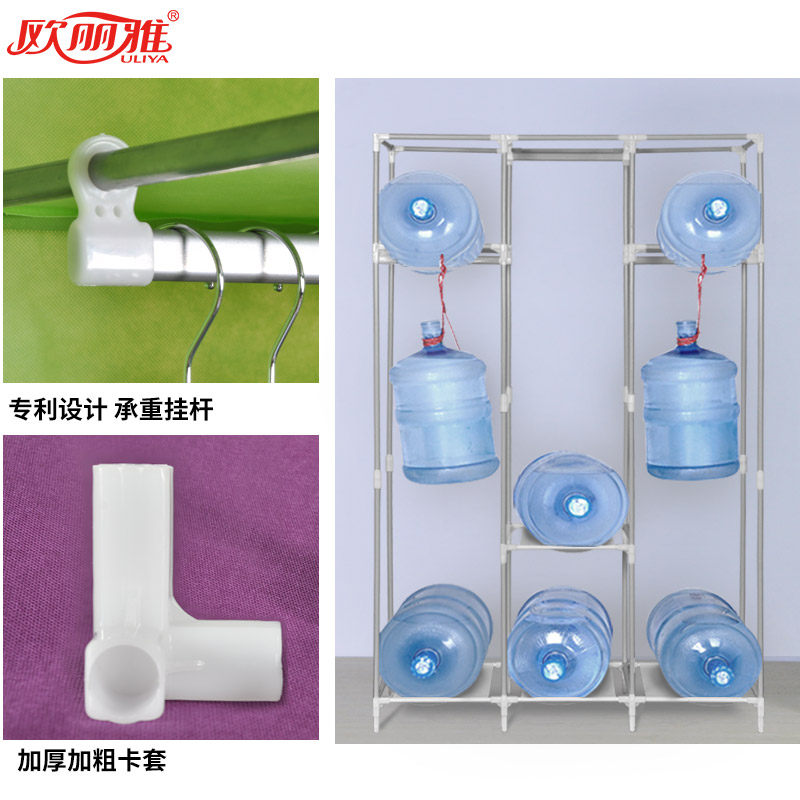 欧丽雅®
ULIYA

专利设计 承重挂杆

加厚加粗卡套