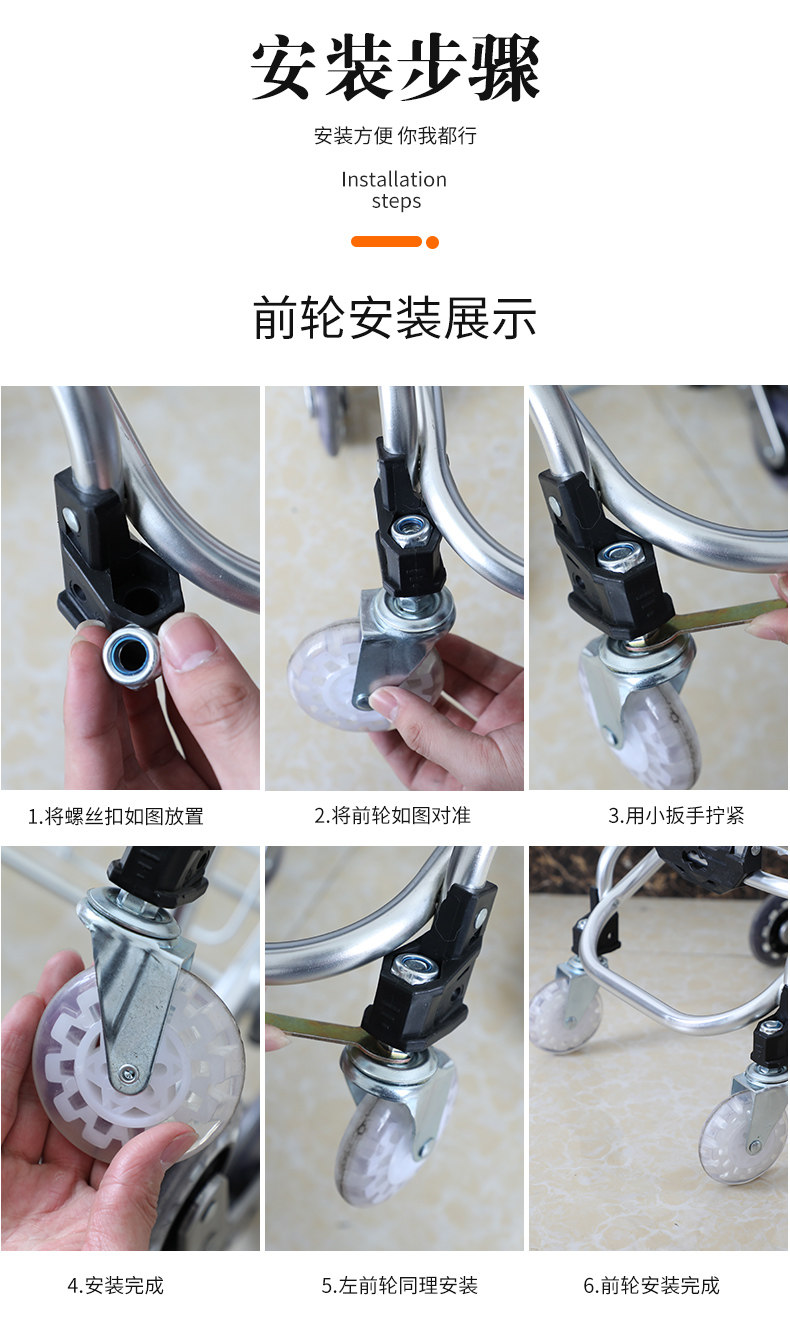 安装步骤

安装方便 你我都行

Installation steps

前轮安装展示

1.将螺丝扣如图放置

2.将前轮如图对准

3.用小扳手拧紧

4.安装完成

5.左前轮同理安装

6.前轮安装完成