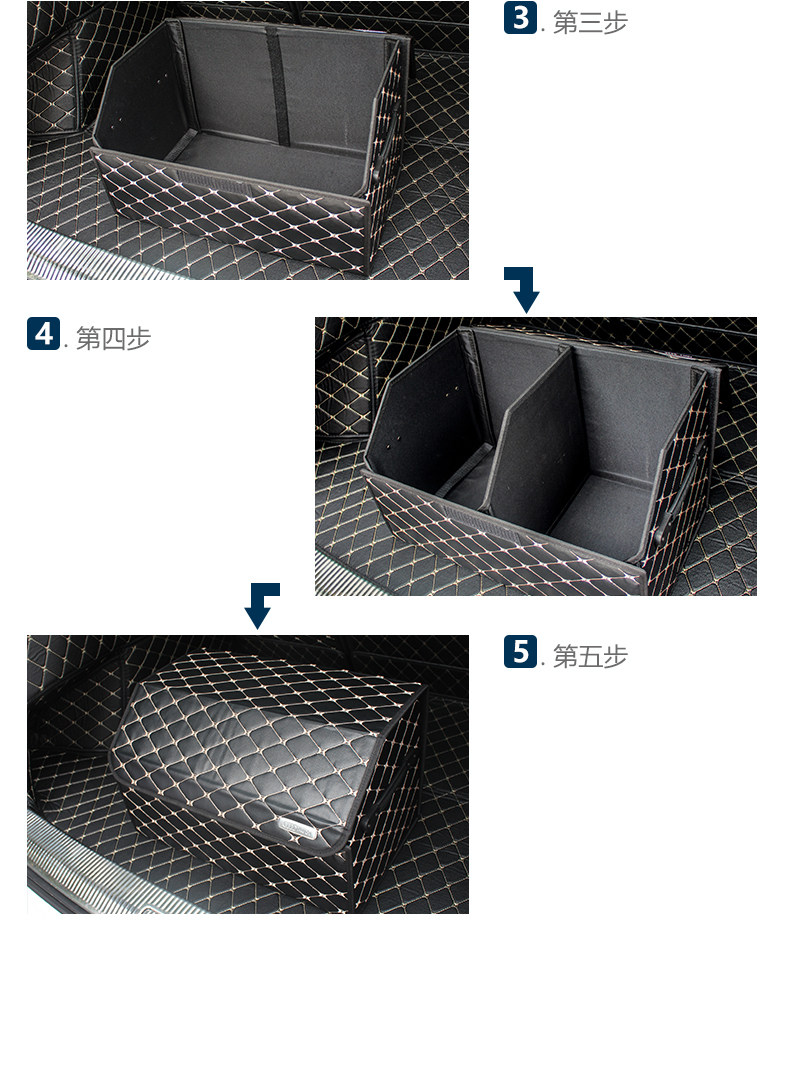 3. 第三步

4. 第四步

5. 第五步