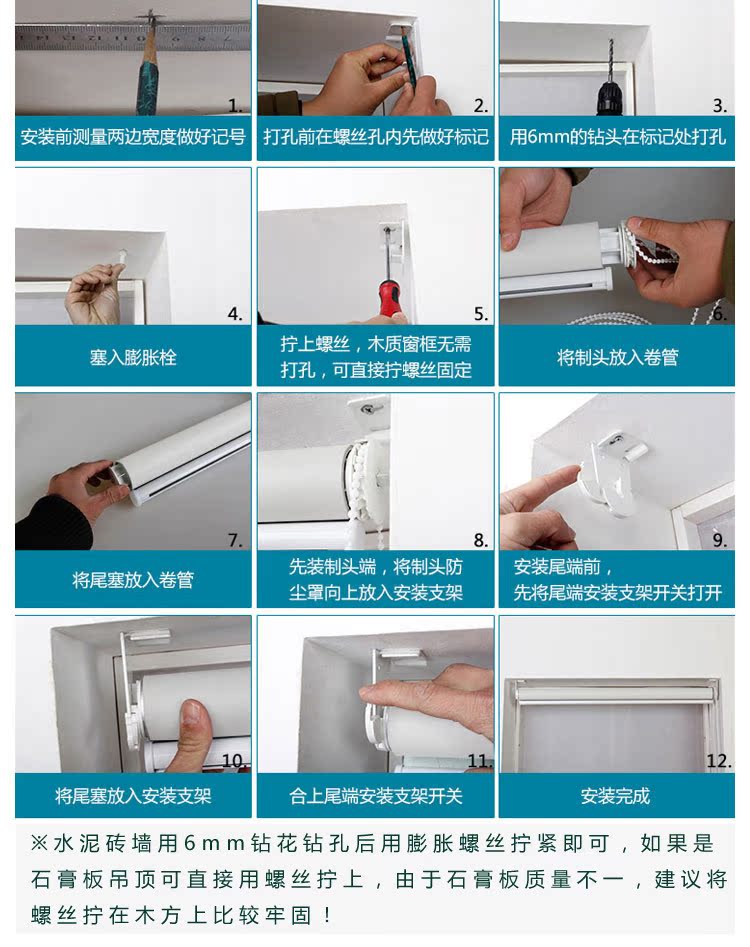 1.
安装前测量两边宽度做好记号

2.
打孔前在螺丝孔内先做好标记

3.
用6mm的钻头在标记处打孔

4.
塞入膨胀栓

5.
拧上螺丝，木质窗框无需打孔，可直接拧螺丝固定

6.
将制头放入卷管

7.
将尾塞放入卷管

8.
先装制头端，将制头防尘罩向上放入安装支架

9.
安装尾端前，先将尾端安装支架开关打开

10.
将尾塞放入安装支架

11.
合上尾端安装支架开关

12.
安装完成

※水泥砖墙用6mm钻花钻孔后用膨胀螺丝拧紧即可，如果是石膏板吊顶可直接用螺丝拧上，由于石膏板质量不一，建议将螺丝拧在木方上比较牢固！