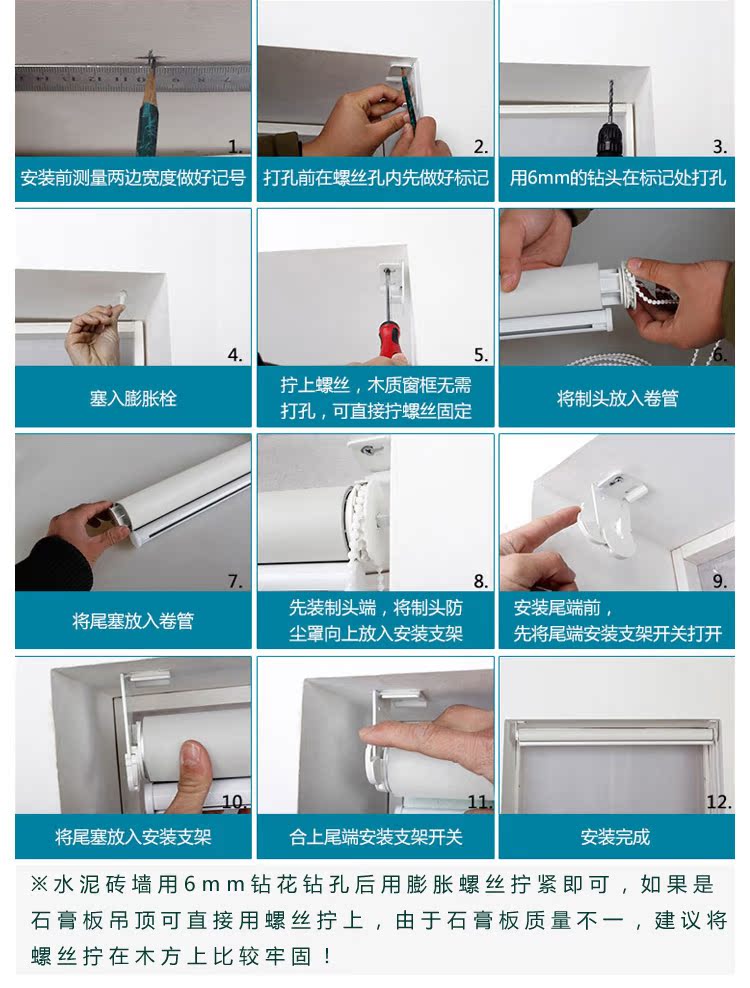 1.
安装前测量两边宽度做好记号

2.
打孔前在螺丝孔内先做好标记

3.
用6mm的钻头在标记处打孔

4.
塞入膨胀栓

5.
拧上螺丝，木质窗框无需打孔，可直接拧螺丝固定

6.
将制头放入卷管

7.
将尾塞放入卷管

8.
先装制头端，将制头防尘罩向上放入安装支架

9.
安装尾端前，先将尾端安装支架开关打开

10.
将尾塞放入安装支架

11.
合上尾端安装支架开关

12.
安装完成

※水泥砖墙用6mm钻花钻孔后用膨胀螺丝拧紧即可，如果是石膏板吊顶可直接用螺丝拧上，由于石膏板质量不一，建议将螺丝拧在木方上比较牢固！