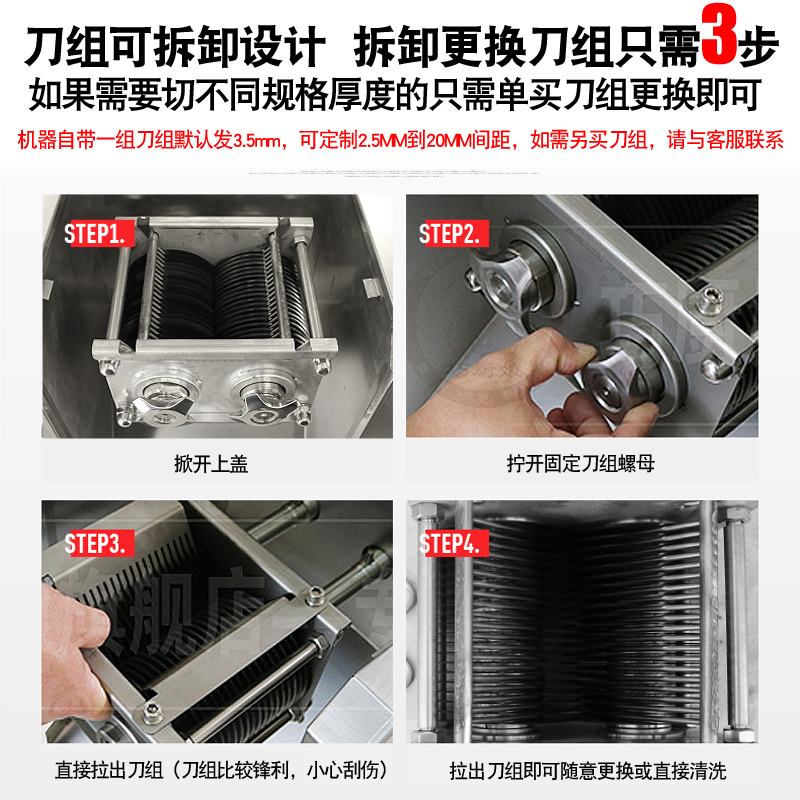 刀组可拆卸设计 拆卸更换刀组只需3步

如果需要切不同规格厚度的只需单买刀组更换即可

机器自带一组刀组默认发3.5mm，可定制2.5MM到20MM间距，如需另买刀组，请与客服联系

STEP1.

掀开上盖

STEP2.

拧开固定刀组螺母

STEP3.

直接拉出刀组（刀组比较锋利，小心刮伤）

STEP4.

拉出刀组即可随意更换或直接清洗