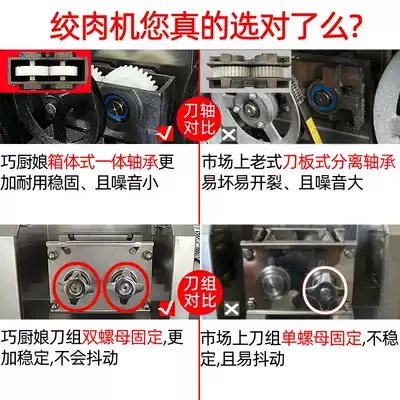 绞肉机您真的选对了么?

刀轴对比

巧厨娘箱体式一体轴承更加耐用稳固、且噪音小

市场上老式刀板式分离轴承易坏易开裂、且噪音大

刀组对比

巧厨娘刀组双螺母固定,更加稳定,不会抖动

市场上刀组单螺母固定,不稳定,且易抖动