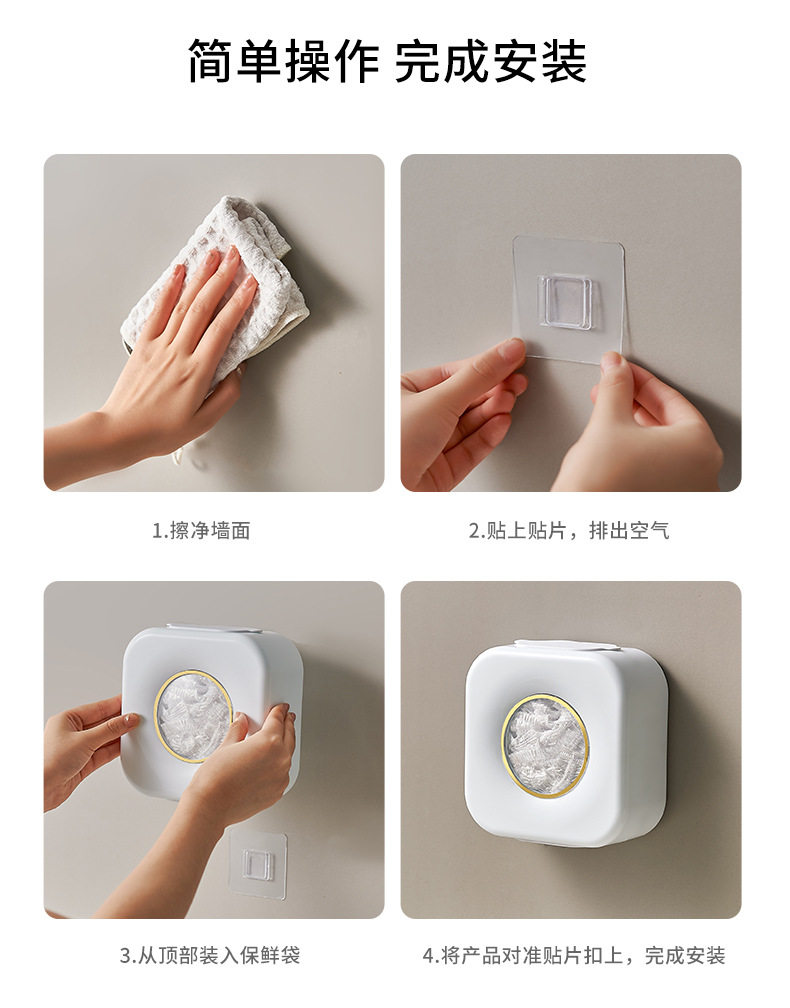 简单操作 完成安装

1.擦净墙面

2.贴上贴片，排出空气

3.从顶部装入保鲜袋

4.将产品对准贴片扣上，完成安装