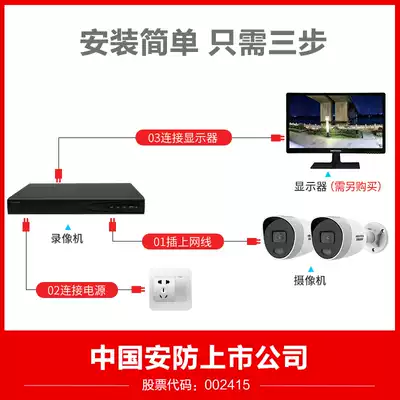 安装简单 只需三步

03连接显示器

显示器（需另购买）

录像机

01插上网线

摄像机

02连接电源

中国安防上市公司

股票代码：002415