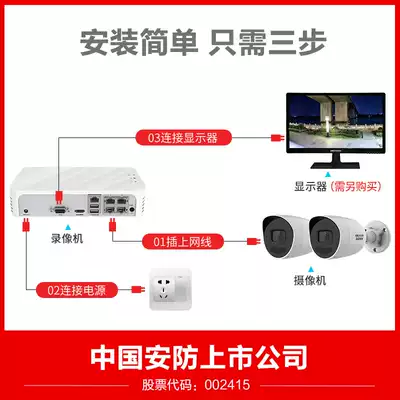 安装简单 只需三步

03连接显示器

显示器（需另购买）

录像机

01插上网线

摄像机

02连接电源

中国安防上市公司

股票代码：002415