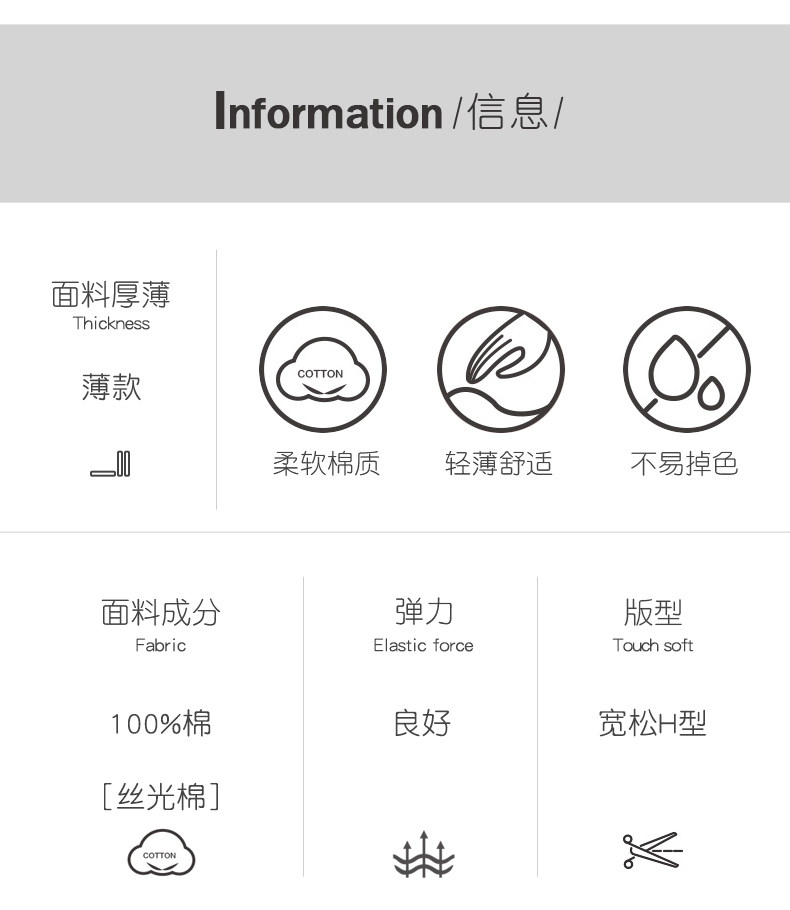 Information /信息/

面料厚薄
Thickness

薄款

COTTON

柔软棉质

轻薄舒适

不易掉色

面料成分
Fabric

100%棉

[丝光棉]

COTTON

弹力
Elastic force

良好

版型
Touch soft

宽松H型