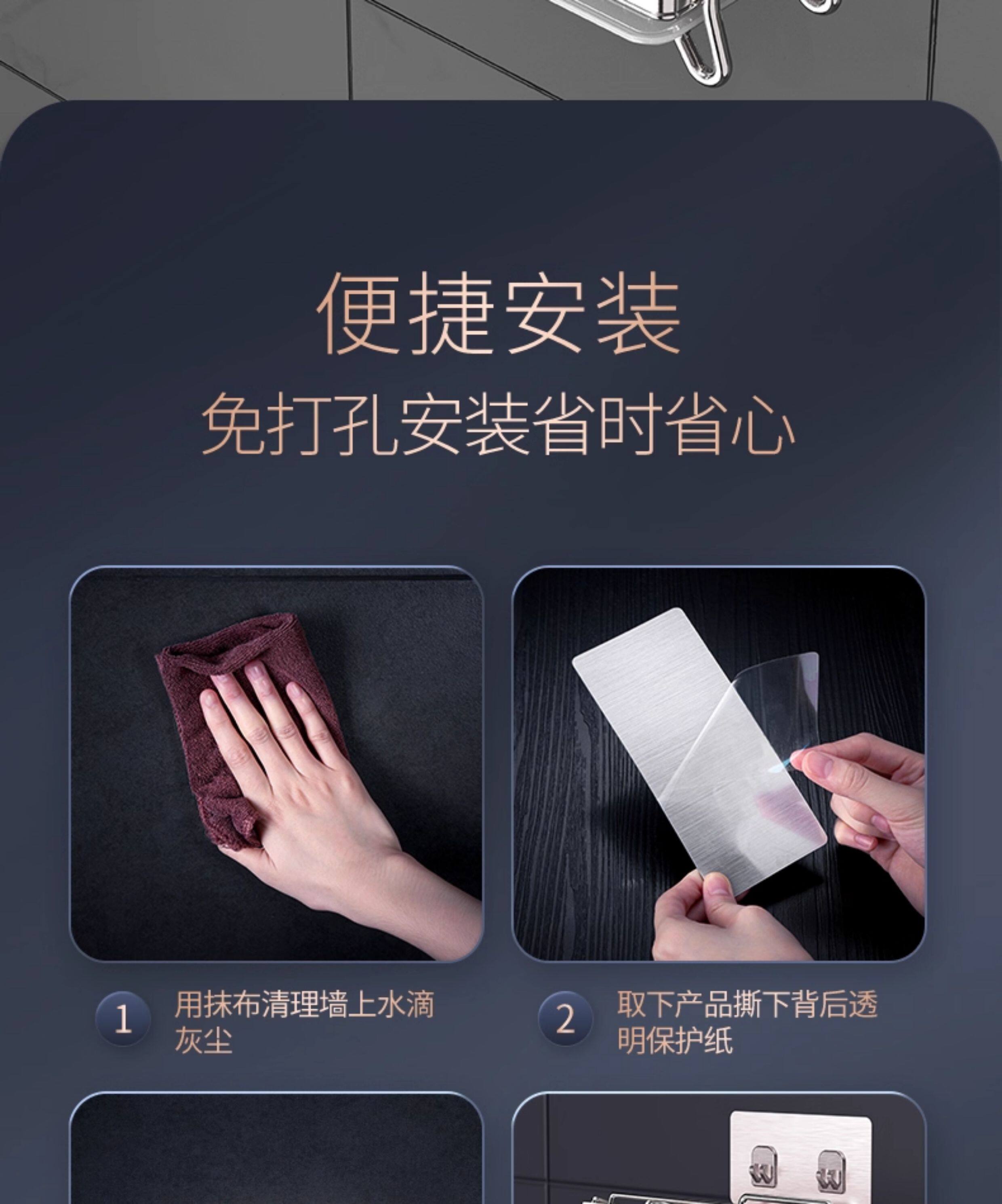 便捷安装

免打孔安装省时省心

1 用抹布清理墙上水滴灰尘

2 取下产品撕下背后透明保护纸