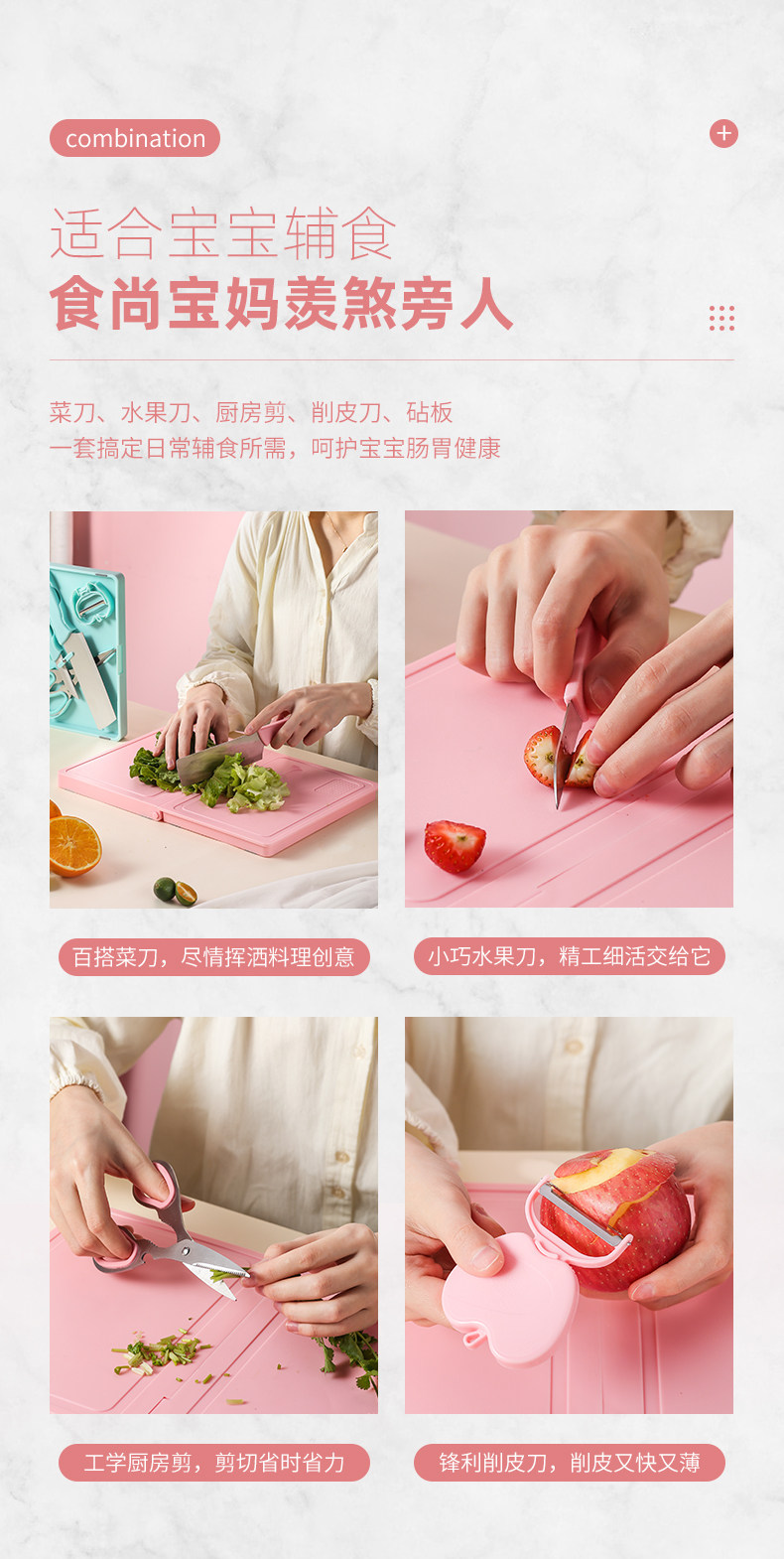 combination

+

适合宝宝辅食
食尚宝妈羡煞旁人

菜刀、水果刀、厨房剪、削皮刀、砧板
一套搞定日常辅食所需，呵护宝宝肠胃健康

百搭菜刀，尽情挥洒料理创意

小巧水果刀，精工细活交给它

工学厨房剪，剪切省时省力

锋利削皮刀，削皮又快又薄