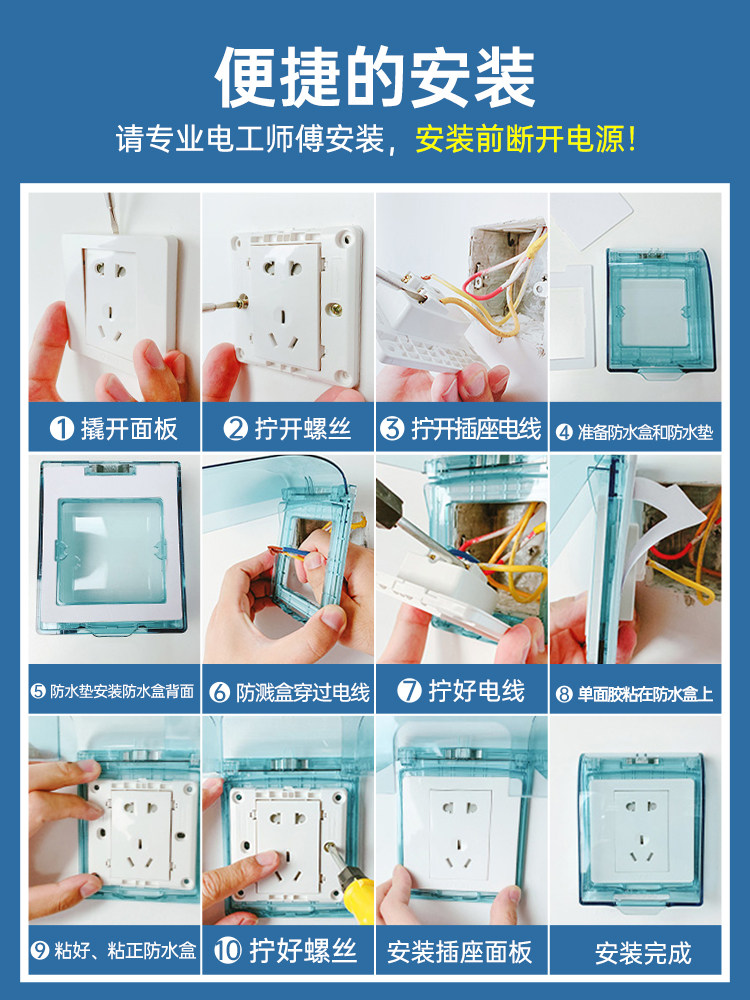 便捷的安装

请专业电工师傅安装，安装前断开电源！

❶ 撬开面板

❷ 拧开螺丝

❸ 拧开插座电线

❹ 准备防水盒和防水垫

❺ 防水垫安装防水盒背面

❻ 防溅盒穿过电线

❼ 拧好电线

❽ 单面胶粘在防水盒上

❾ 粘好、粘正防水盒

❿ 拧好螺丝

安装插座面板

安装完成