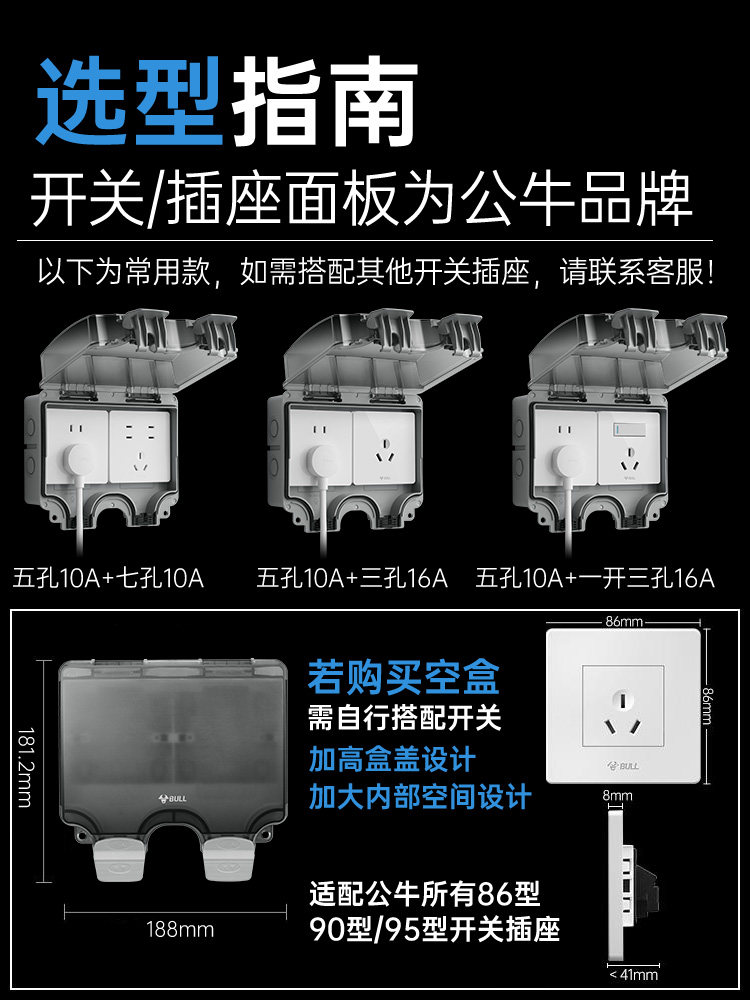 选型指南
开关/插座面板为公牛品牌

以下为常用款，如需搭配其他开关插座，请联系客服！

五孔10A+七孔10A
五孔10A+三孔16A
五孔10A+一开三孔16A

181.2mm
BULL
188mm

若购买空盒
需自行搭配开关
加高盒盖设计
加大内部空间设计

适配公牛所有86型
90型/95型开关插座

86mm
86mm
BULL
8mm
< 41mm