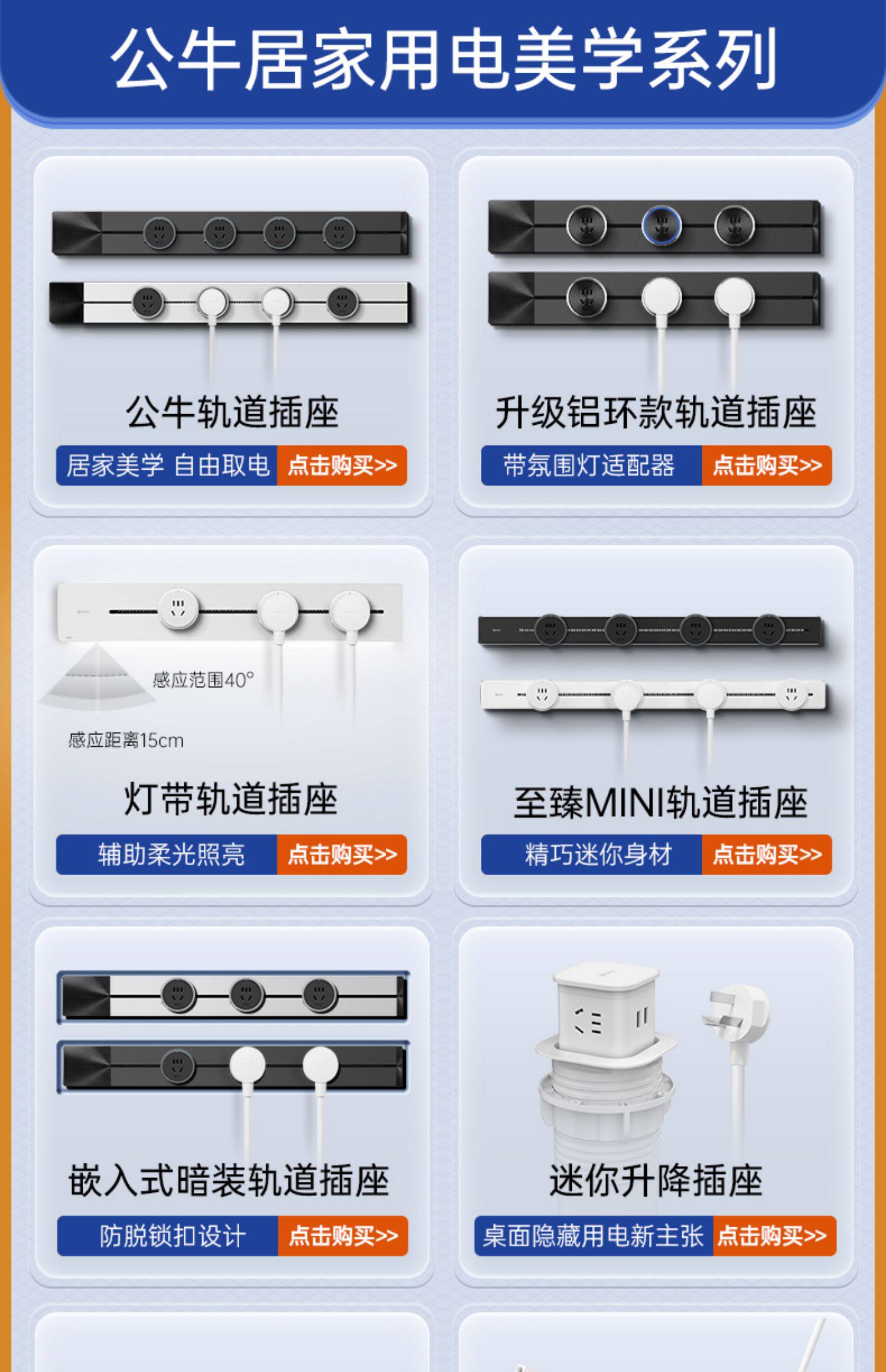 公牛居家用电美学系列

公牛轨道插座
居家美学 自由取电 点击购买>>

升级铝环款轨道插座
带氛围灯适配器 点击购买>>

感应范围40°
感应距离15cm
灯带轨道插座
辅助柔光照亮 点击购买>>

至臻MINI轨道插座
精巧迷你身材 点击购买>>

嵌入式暗装轨道插座
防脱锁扣设计 点击购买>>

迷你升降插座
桌面隐藏用电新主张 点击购买>>