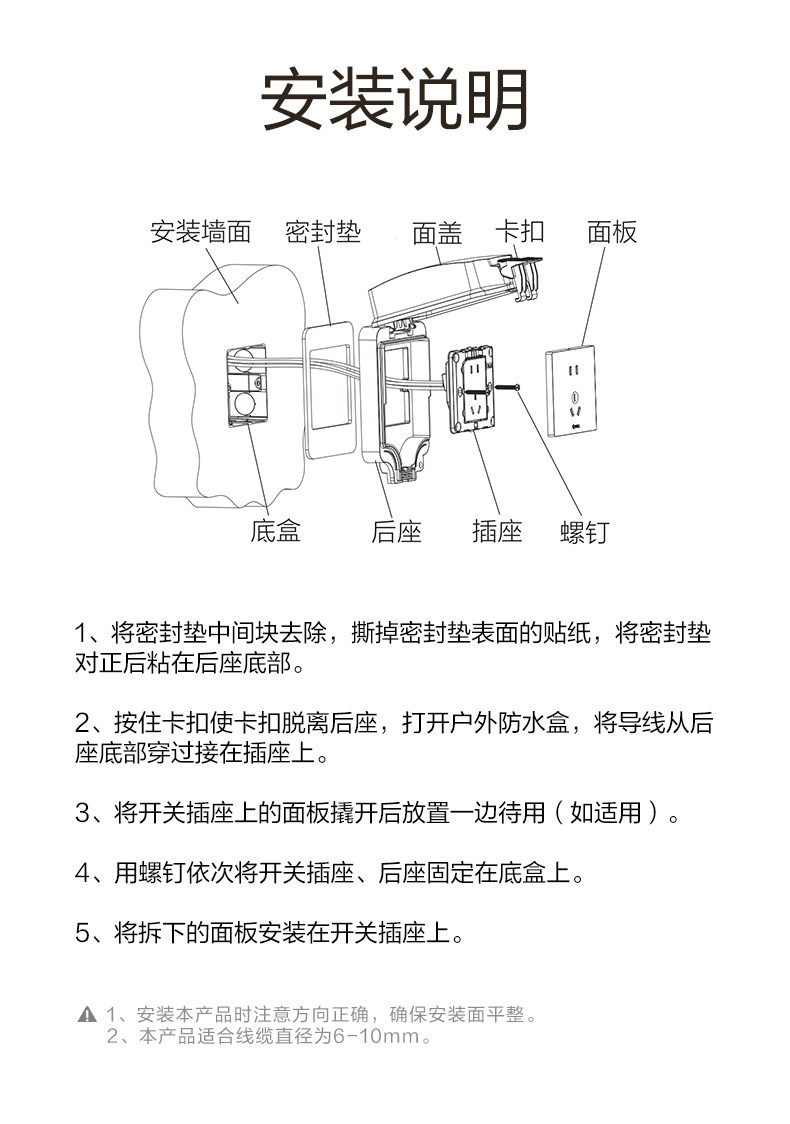 安装说明

安装墙面 密封垫 面盖 卡扣 面板

底盒 后座 插座 螺钉

1、将密封垫中间块去除，撕掉密封垫表面的贴纸，将密封垫对正后粘在后座底部。

2、按住卡扣使卡扣脱离后座，打开户外防水盒，将导线从后座底部穿过接在插座上。

3、将开关插座上的面板撬开后放置一边待用（如适用）。

4、用螺钉依次将开关插座、后座固定在底盒上。

5、将拆下的面板安装在开关插座上。

1、安装本产品时注意方向正确，确保安装面平整。
2、本产品适合线缆直径为6-10mm。