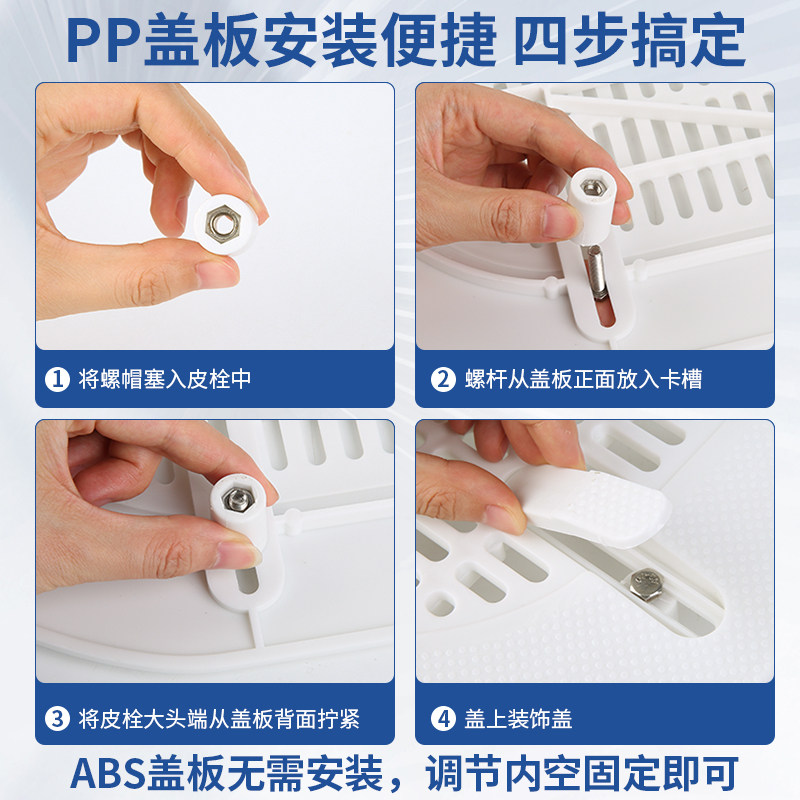 PP盖板安装便捷 四步搞定

1 将螺帽塞入皮栓中

2 螺杆从盖板正面放入卡槽

3 将皮栓大头端从盖板背面拧紧

4 盖上装饰盖

ABS盖板无需安装，调节内空固定即可