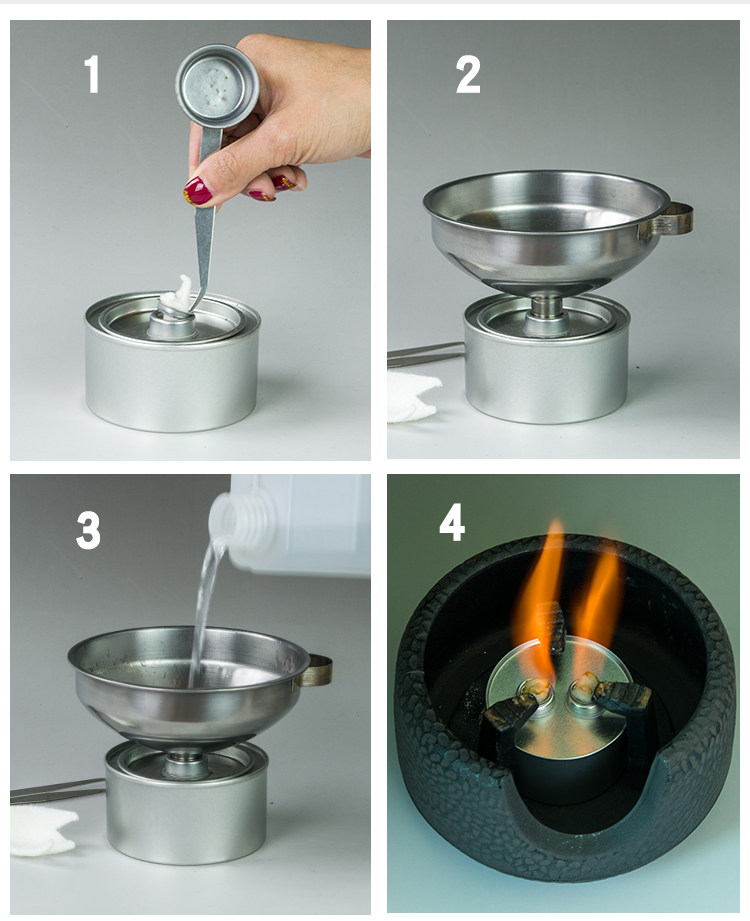 1

2

3

4