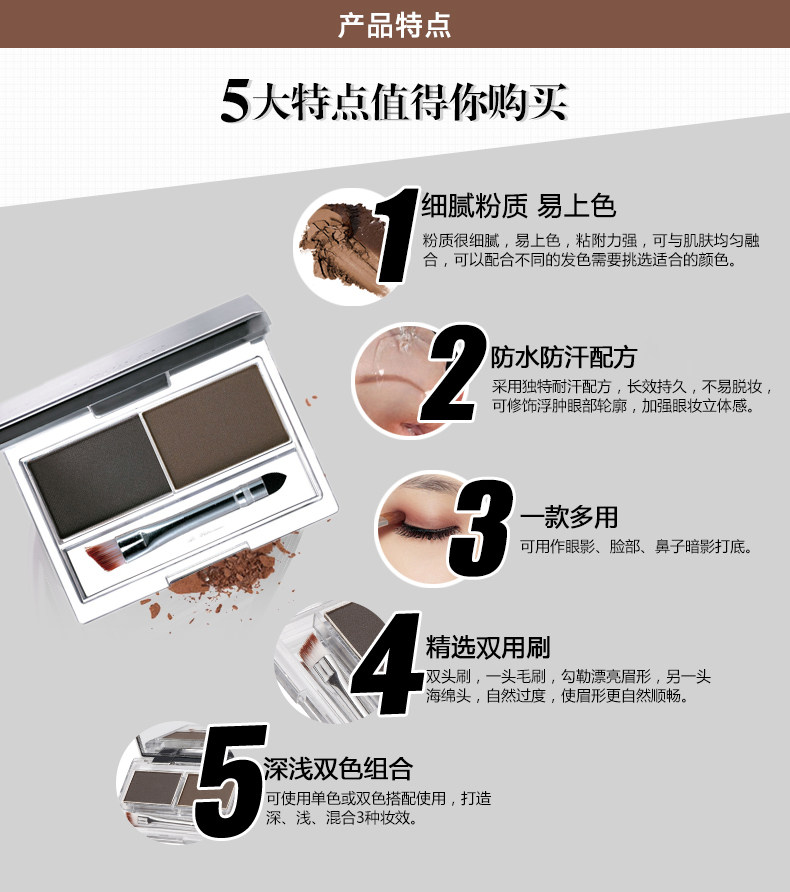 产品特点

5大特点值得你购买

1 细腻粉质 易上色
粉质很细腻，易上色，粘附力强，可与肌肤均匀融合，可以配合不同的发色需要挑选适合的颜色。

2 防水防汗配方
采用独特耐汗配方，长效持久，不易脱妆，可修饰浮肿眼部轮廓，加强眼妆立体感。

3 一款多用
可用作眼影、脸部、鼻子暗影打底。

4 精选双用刷
双头刷，一头毛刷，勾勒漂亮眉形，另一头海绵头，自然过度，使眉形更自然顺畅。

5 深浅双色组合
可使用单色或双色搭配使用，打造深、浅、混合3种妆效。