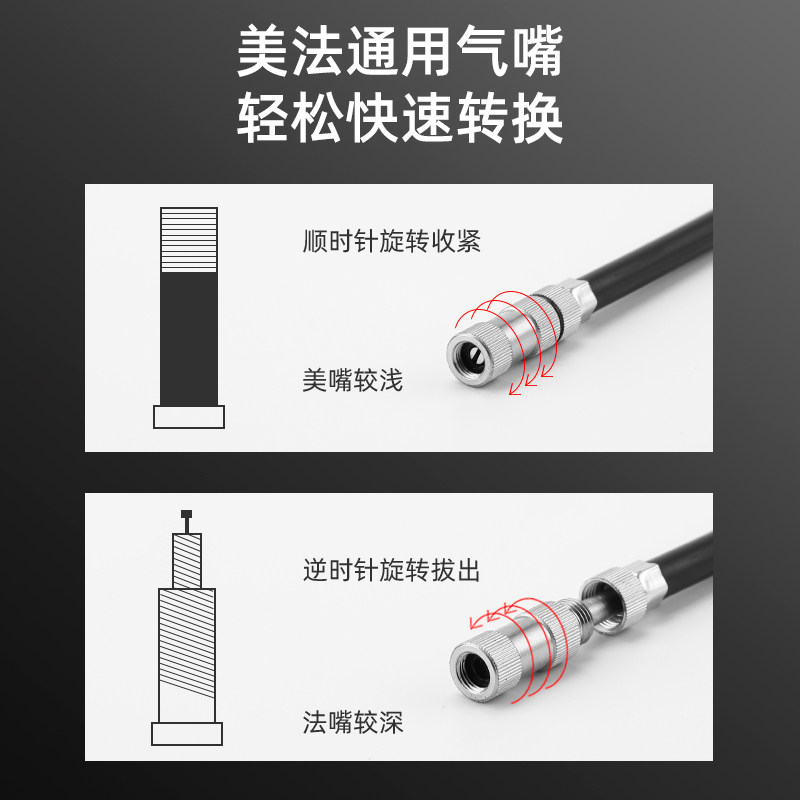 美法通用气嘴
轻松快速转换

顺时针旋转收紧

美嘴较浅

逆时针旋转拔出

法嘴较深