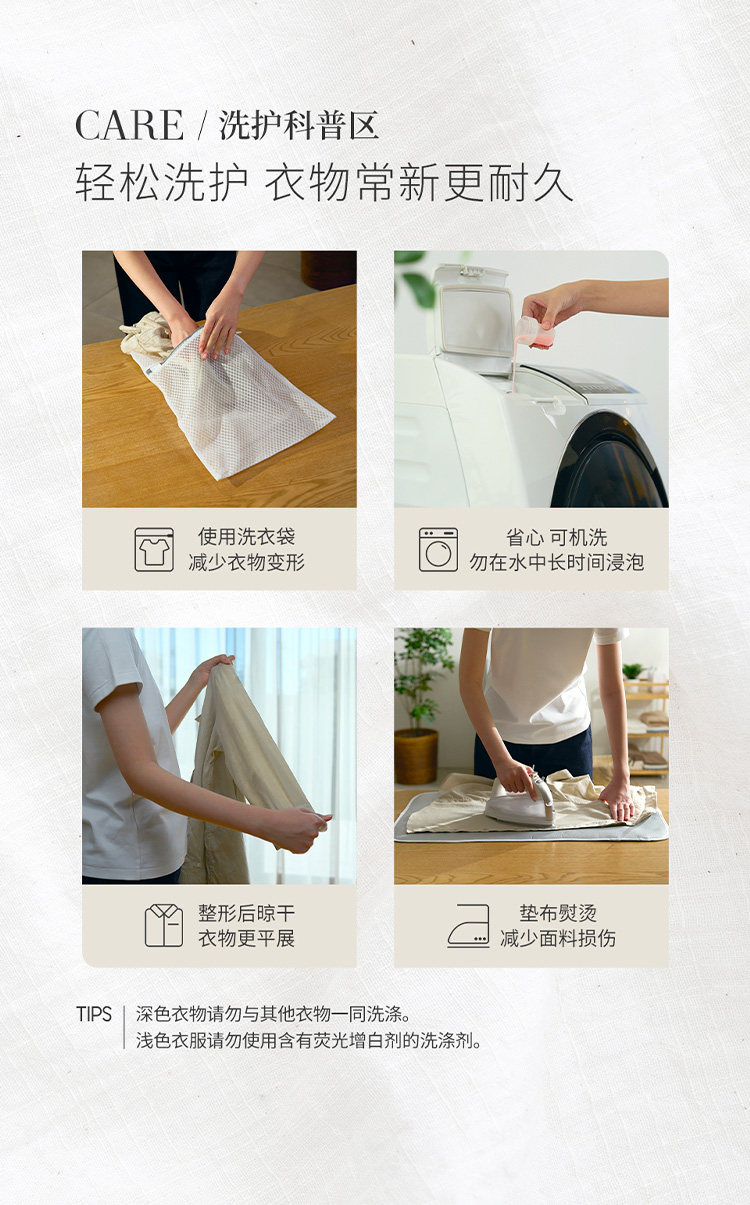 CARE / 洗护科普区
轻松洗护 衣物常新更耐久

使用洗衣袋
减少衣物变形

省心 可机洗
勿在水中长时间浸泡

整形后晾干
衣物更平展

垫布熨烫
减少面料损伤

TIPS 深色衣物请勿与其他衣物一同洗涤。
浅色衣服请勿使用含有荧光增白剂的洗涤剂。