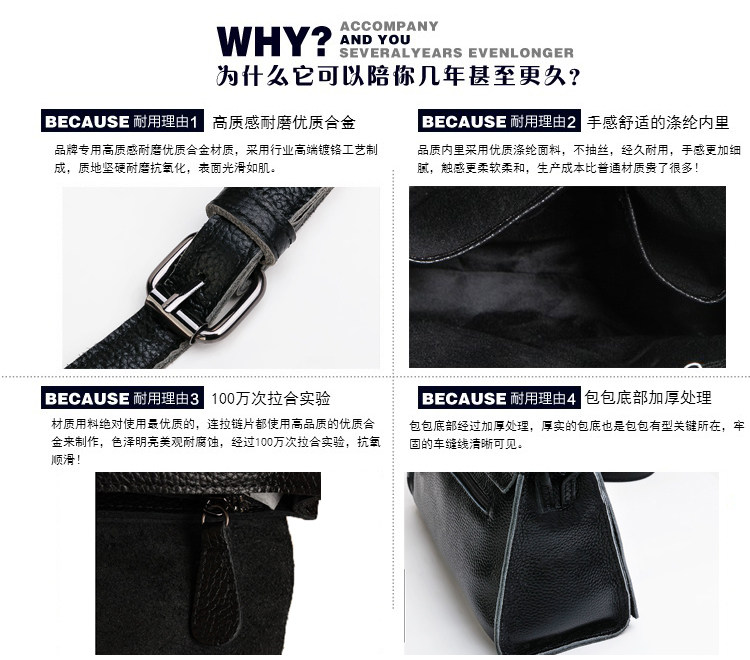 WHY? ACCOMPANY AND YOU SEVERALYEARS EVENLONGER
为什么它可以陪你几年甚至更久？

BECAUSE 耐用理由1 高质感耐磨优质合金

品牌专用高质感耐磨优质合金材质，采用行业高端镀铬工艺制成，质地坚硬耐磨抗氧化，表面光滑如肌。

BECAUSE 耐用理由2 手感舒适的涤纶内里

品质内里采用优质涤纶面料，不抽丝，经久耐用，手感更加细腻，触感更柔软柔和，生产成本比普通材质贵了很多！

BECAUSE 耐用理由3 100万次拉合实验

材质用料绝对使用最优质的，连拉链片都使用高品质的优质合金来制作，色泽明亮美观耐腐蚀，经过100万次拉合实验，抗氧顺滑！

BECAUSE 耐用理由4 包包底部加厚处理

包包底部经过加厚处理，厚实的包底也是包包有型关键所在，牢固的车缝线清晰可见。