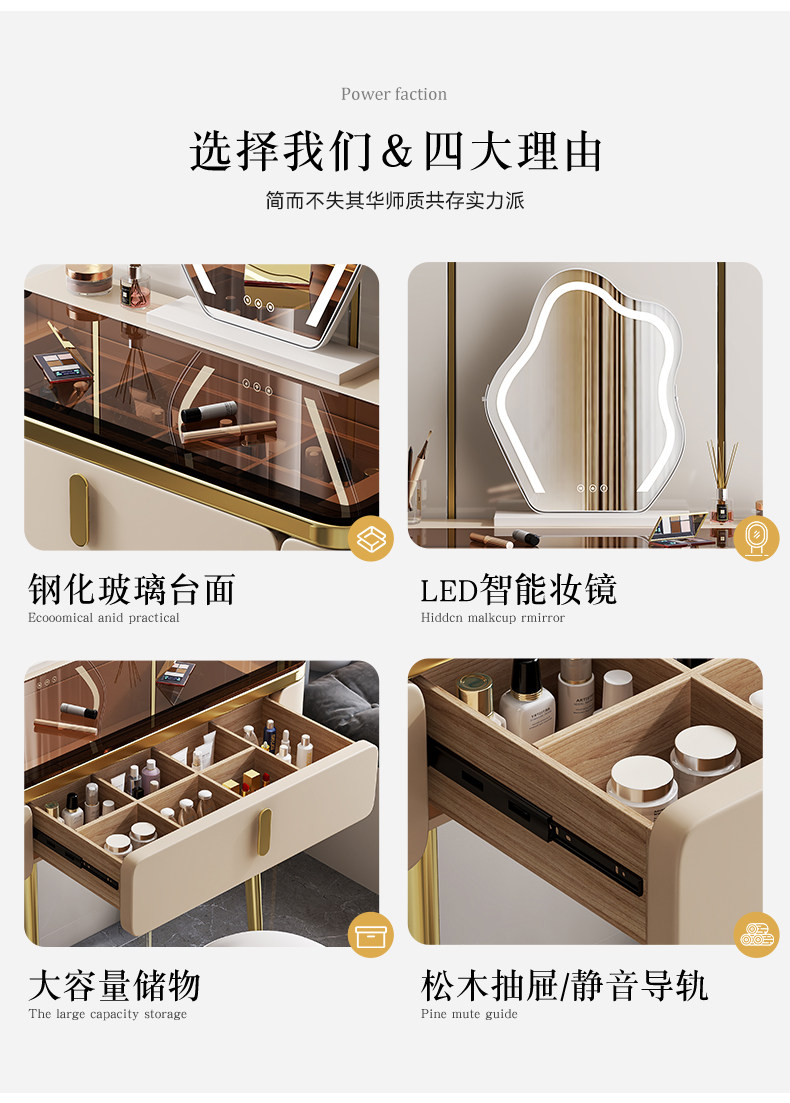 Power faction

选择我们&四大理由

简而不失其华师质共存实力派

钢化玻璃台面

Ecooomical anid practical

LED智能妆镜

Hiddcn malkcup rmirror

大容量储物

The large capacity storage

松木抽屉/静音导轨

Pine mute guide