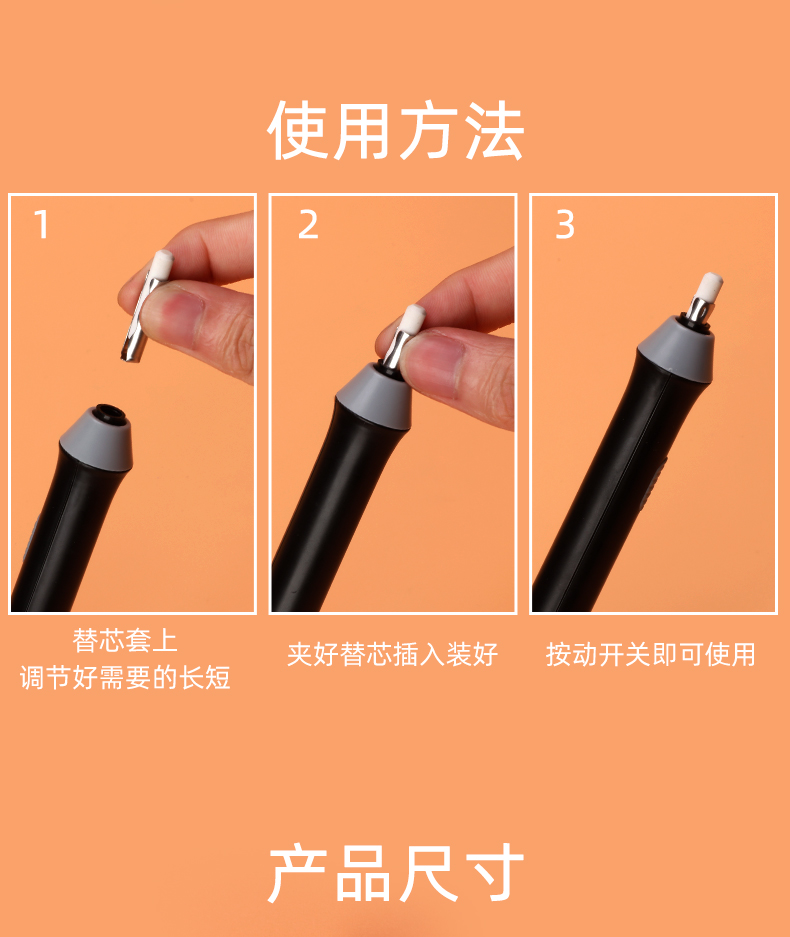 使用方法

1

替芯套上
调节好需要的长短

2

夹好替芯插入装好

3

按动开关即可使用

产品尺寸