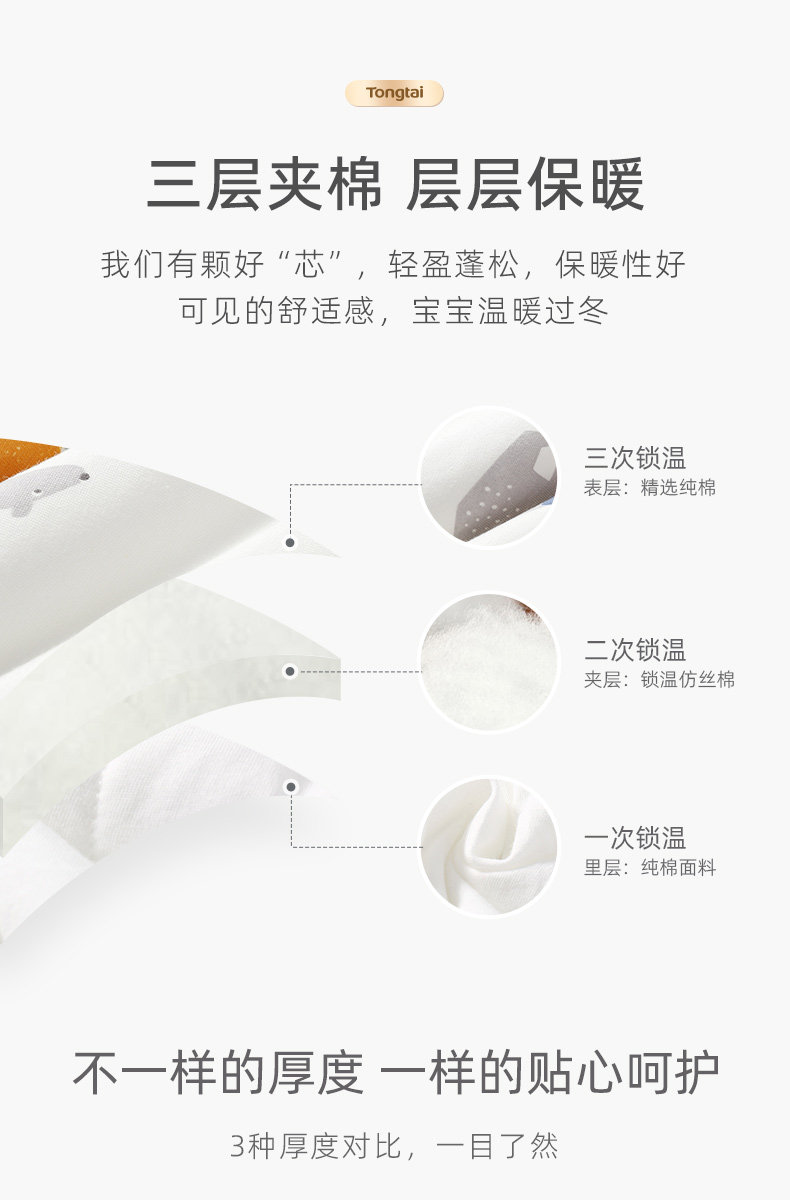 Tongtai

三层夹棉 层层保暖

我们有颗好“芯”，轻盈蓬松，保暖性好
可见的舒适感，宝宝温暖过冬

三次锁温
表层：精选纯棉

二次锁温
夹层：锁温仿丝棉

一次锁温
里层：纯棉面料

不一样的厚度 一样的贴心呵护

3种厚度对比，一目了然