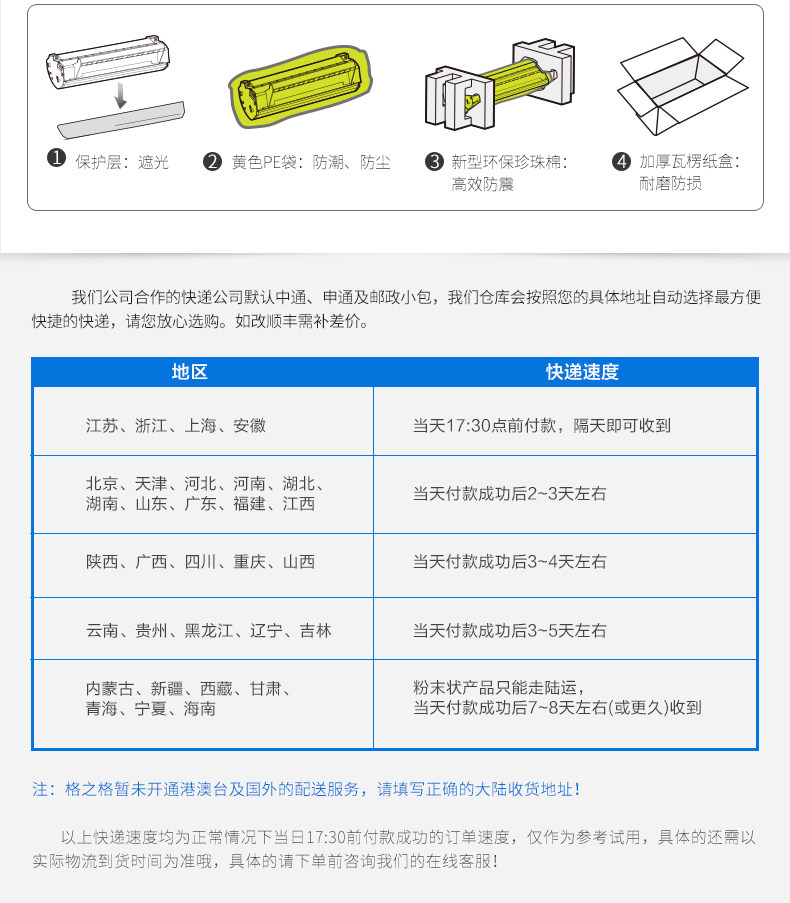 ❶ 保护层：遮光

❷ 黄色PE袋：防潮、防尘

❸ 新型环保珍珠棉：高效防震

❹ 加厚瓦楞纸盒：耐磨防损

我们公司合作的快递公司默认中通、申通及邮政小包，我们仓库会按照您的具体地址自动选择最方便快捷的快递，请您放心选购。如改顺丰需补差价。

| 地区 | 快递速度 |
|---|---|
| 江苏、浙江、上海、安徽 | 当天17:30点前付款，隔天即可收到 |
| 北京、天津、河北、河南、湖北、湖南、山东、广东、福建、江西 | 当天付款成功后2~3天左右 |
| 陕西、广西、四川、重庆、山西 | 当天付款成功后3~4天左右 |
| 云南、贵州、黑龙江、辽宁、吉林 | 当天付款成功后3~5天左右 |
| 内蒙古、新疆、西藏、甘肃、青海、宁夏、海南 | 粉末状产品只能走陆运，当天付款成功后7~8天左右(或更久)收到 |

注：格之格暂未开通港澳台及国外的配送服务，请填写正确的大陆收货地址！

以上快递速度均为正常情况下当日17:30前付款成功的订单速度，仅作为参考试用，具体的还需以实际物流到货时间为准哦，具体的请下单前咨询我们的在线客服！