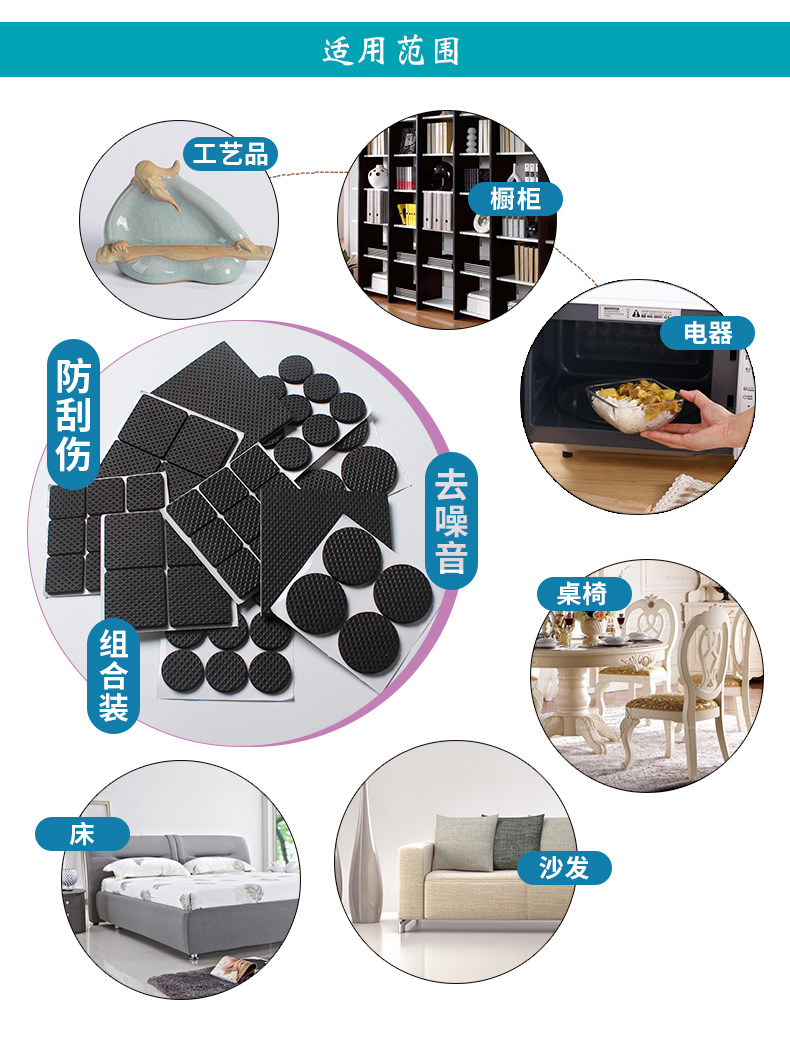 适用范围

工艺品

橱柜

电器

防刮伤

去噪音

组合装

桌椅

床

沙发