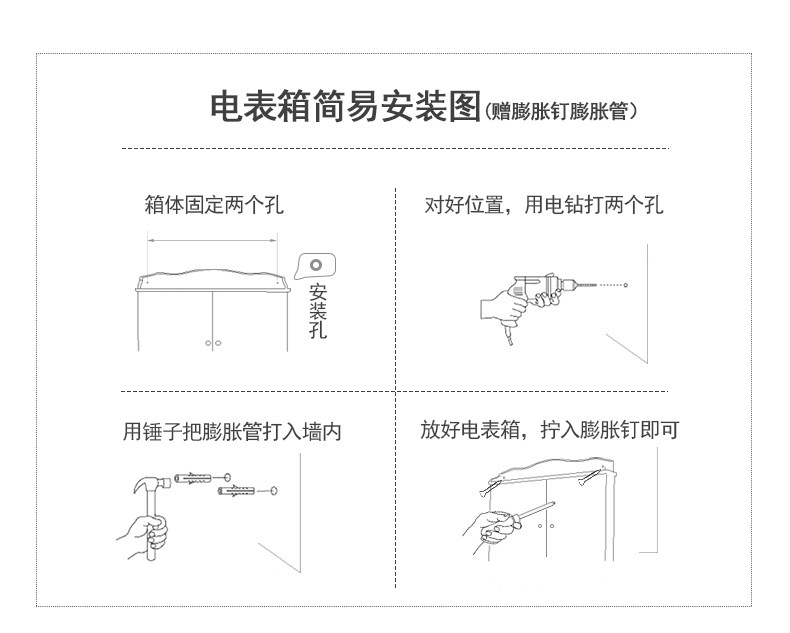 电表箱简易安装图(赠膨胀钉膨胀管)

箱体固定两个孔

安装孔

对好位置，用电钻打两个孔

用锤子把膨胀管打入墙内

放好电表箱，拧入膨胀钉即可