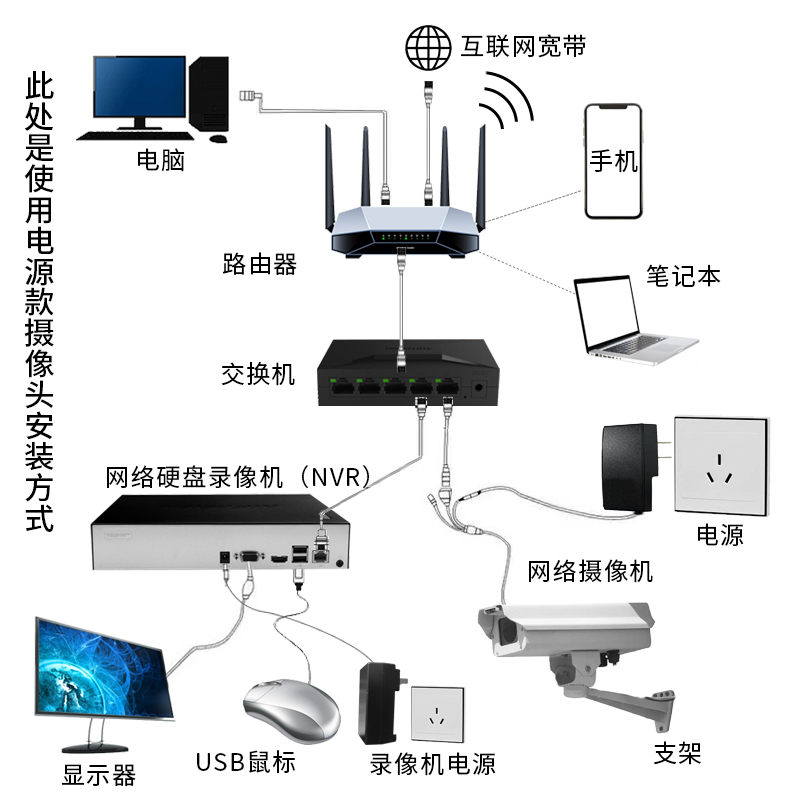 此处是使用电源款摄像头安装方式

互联网宽带

电脑

手机

路由器

笔记本

交换机

网络硬盘录像机（NVR）

电源

网络摄像机

显示器

USB鼠标

录像机电源

支架