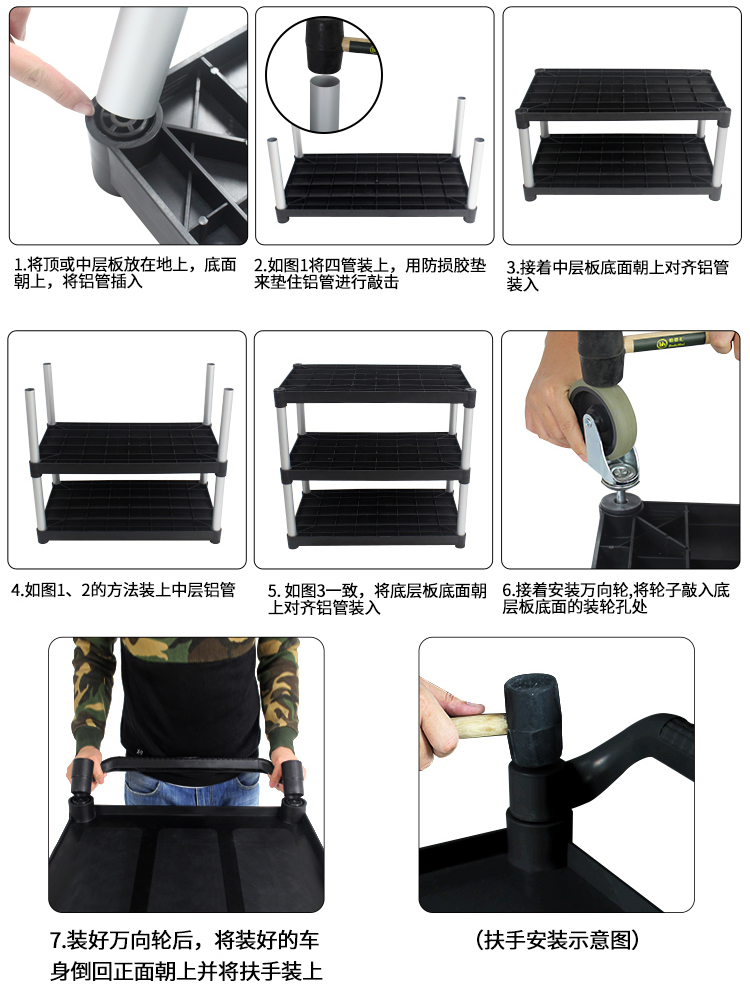 1.将顶或中层板放在地上，底面朝上，将铝管插入

2.如图1将四管装上，用防损胶垫来垫住铝管进行敲击

3.接着中层板底面朝上对齐铝管装入

4.如图1、2的方法装上中层铝管

5. 如图3一致，将底层板底面朝上对齐铝管装入

6.接着安装万向轮,将轮子敲入底层板底面的装轮孔处

7.装好万向轮后，将装好的车身倒回正面朝上并将扶手装上

（扶手安装示意图）