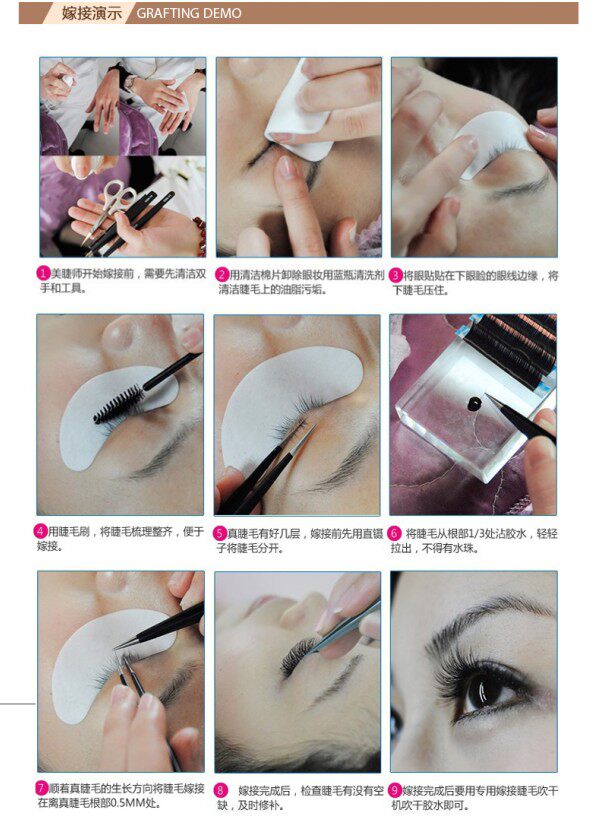 嫁接演示 GRAFTING DEMO

1 美睫师开始嫁接前，需要先清洁双手和工具。

2 用清洁棉片卸除眼妆用蓝瓶清洗剂清洁睫毛上的油脂污垢。

3 将眼贴贴在下眼睑的眼线边缘，将下睫毛压住。

4 用睫毛刷，将睫毛梳理整齐，便于嫁接。

5 真睫毛有好几层，嫁接前先用直镊子将睫毛分开。

6 将睫毛从根部1/3处沾胶水，轻轻拉出，不得有水珠。

7 顺着真睫毛的生长方向将睫毛嫁接在离真睫毛根部0.5MM处。

8 嫁接完成后，检查睫毛有没有空缺，及时修补。

9 嫁接完成后要用专用嫁接睫毛吹干机吹干胶水即可。