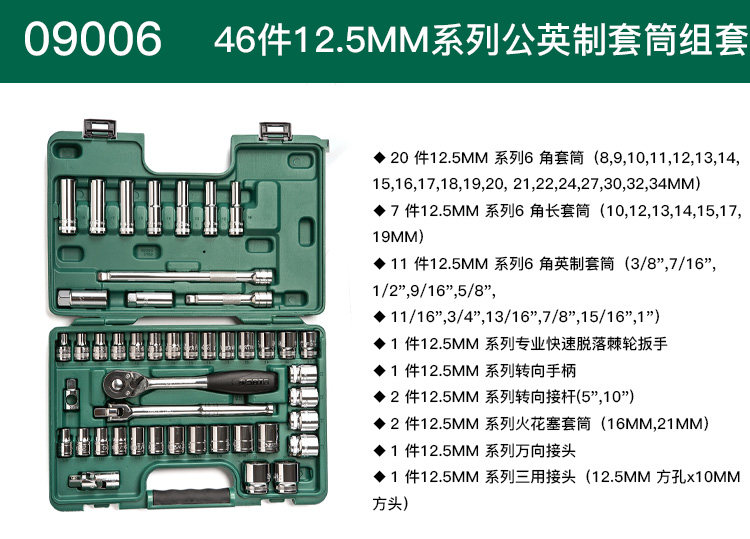 09006 46件12.5MM系列公英制套筒组套

◆ 20 件12.5MM 系列6 角套筒（8,9,10,11,12,13,14,15,16,17,18,19,20, 21,22,24,27,30,32,34MM）

◆ 7 件12.5MM 系列6 角长套筒（10,12,13,14,15,17,19MM）

◆ 11 件12.5MM 系列6 角英制套筒（3/8”,7/16”,1/2”,9/16”,5/8”,

◆ 11/16”,3/4”,13/16”,7/8”,15/16”,1”）

◆ 1 件12.5MM 系列专业快速脱落棘轮扳手

◆ 1 件12.5MM 系列转向手柄

◆ 2 件12.5MM 系列转向接杆(5”,10”)

◆ 2 件12.5MM 系列火花塞套筒（16MM,21MM）

◆ 1 件12.5MM 系列万向接头

◆ 1 件12.5MM 系列三用接头（12.5MM 方孔x10MM 方头）