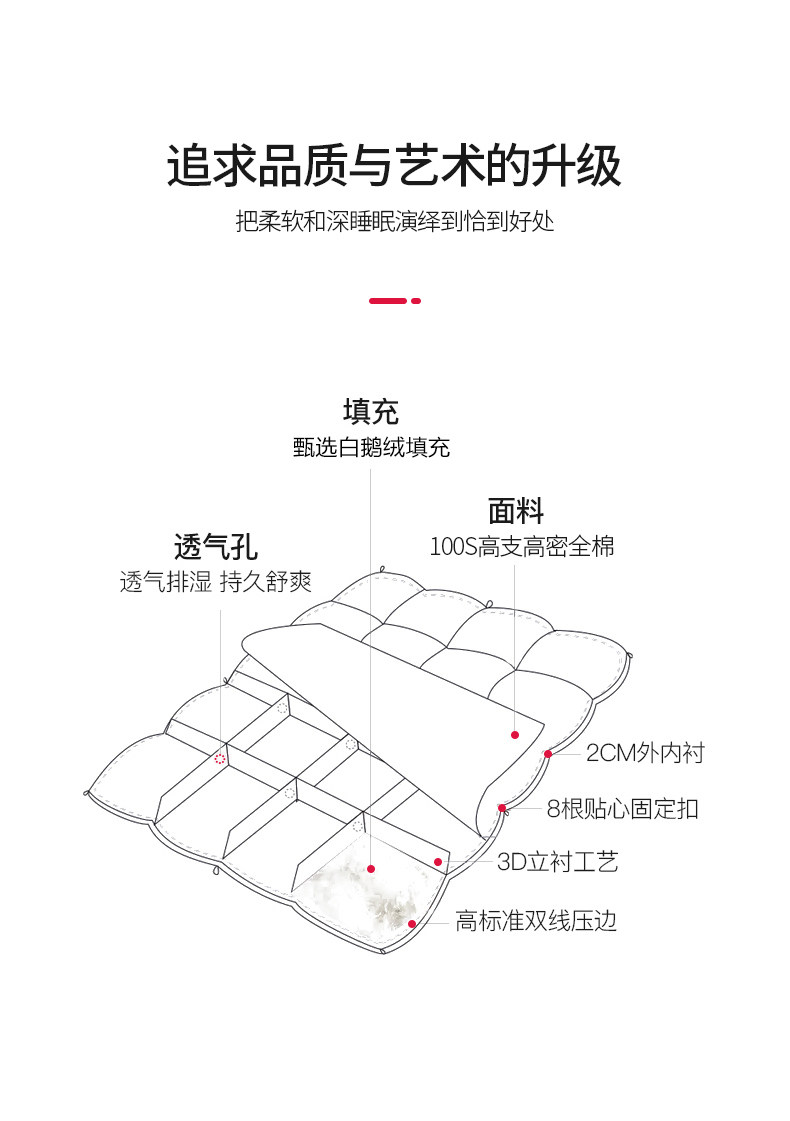 追求品质与艺术的升级

把柔软和深睡眠演绎到恰到好处

填充
甄选白鹅绒填充

面料
100S高支高密全棉

透气孔
透气排湿 持久舒爽

2CM外内衬

8根贴心固定扣

3D立衬工艺

高标准双线压边