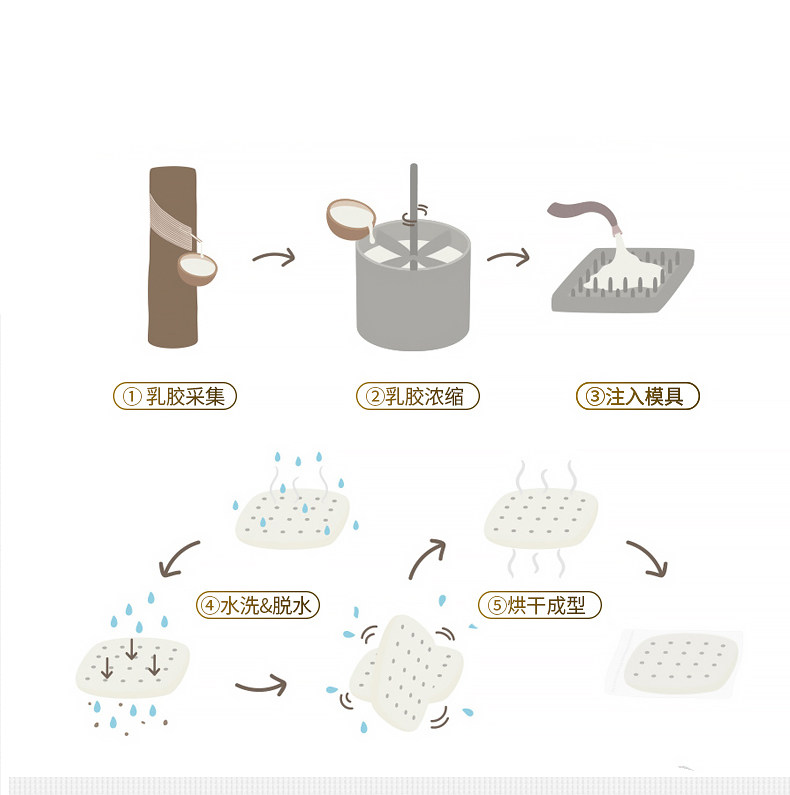 ①乳胶采集

②乳胶浓缩

③注入模具

④水洗&脱水

⑤烘干成型