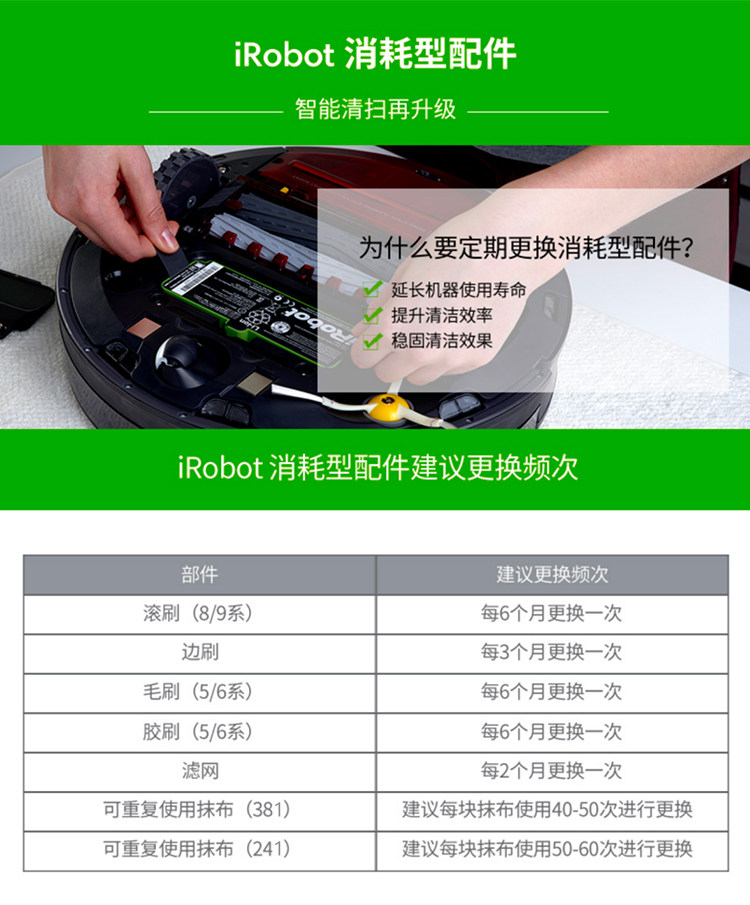 iRobot 消耗型配件

智能清扫再升级

为什么要定期更换消耗型配件？

延长机器使用寿命
提升清洁效率
稳固清洁效果

iRobot

iRobot 消耗型配件建议更换频次

| 部件 | 建议更换频次 |
|---|---|
| 滚刷（8/9系） | 每6个月更换一次 |
| 边刷 | 每3个月更换一次 |
| 毛刷（5/6系） | 每6个月更换一次 |
| 胶刷（5/6系） | 每6个月更换一次 |
| 滤网 | 每2个月更换一次 |
| 可重复使用抹布（381） | 建议每块抹布使用40-50次进行更换 |
| 可重复使用抹布（241） | 建议每块抹布使用50-60次进行更换 |