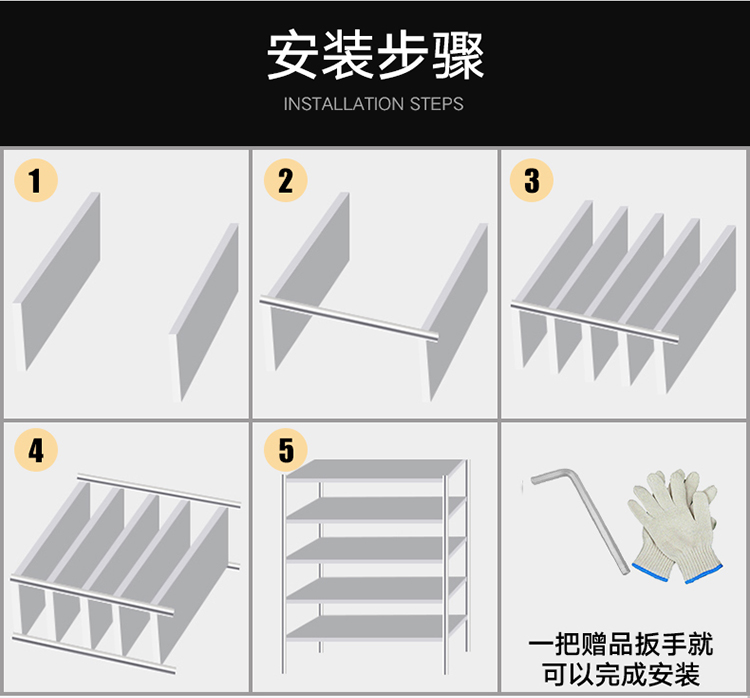 安装步骤
INSTALLATION STEPS

1

2

3

4

5

一把赠品扳手就可以完成安装