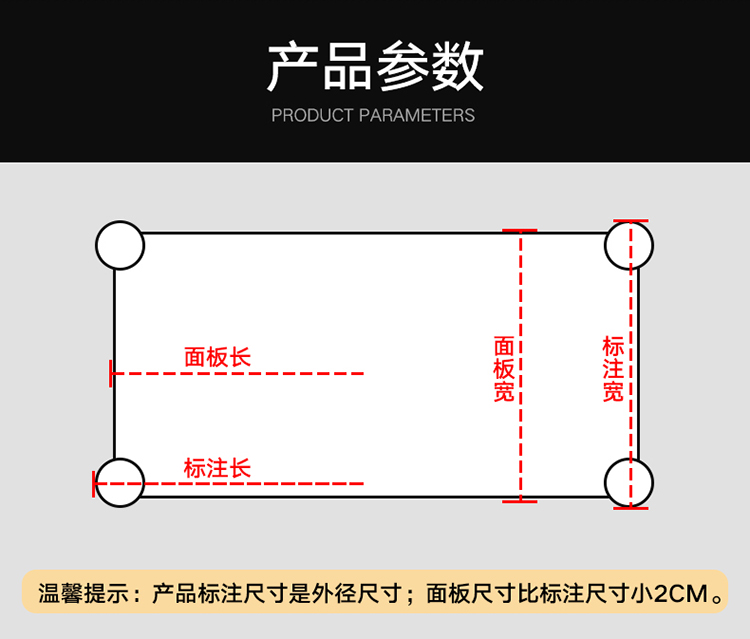 产品参数
PRODUCT PARAMETERS

面板长

标注长

面板宽

标注宽

温馨提示：产品标注尺寸是外径尺寸；面板尺寸比标注尺寸小2CM。