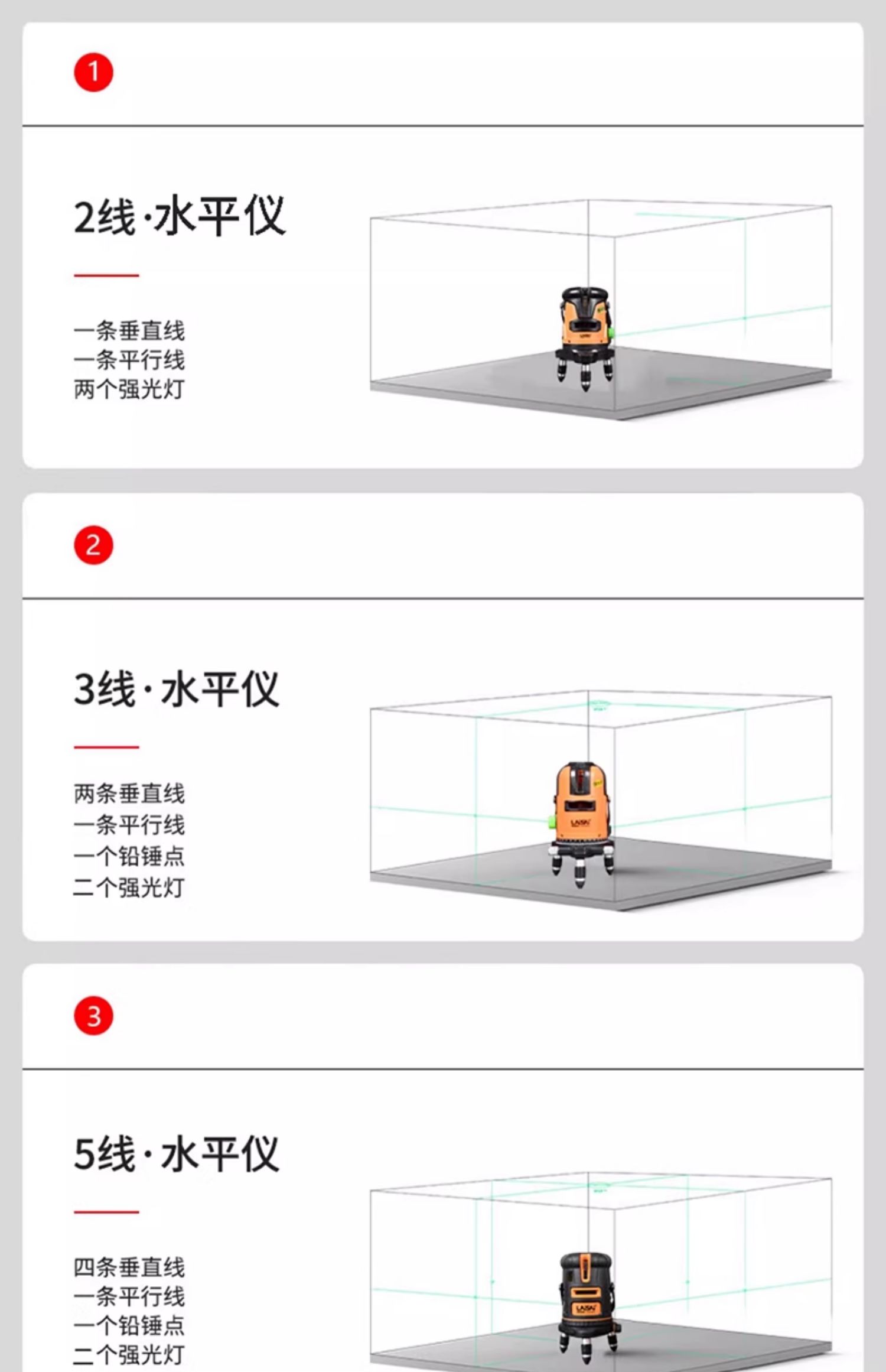 1

2线·水平仪

一条垂直线
一条平行线
两个强光灯

2

3线·水平仪

两条垂直线
一条平行线
一个铅锤点
二个强光灯

3

5线·水平仪

四条垂直线
一条平行线
一个铅锤点
二个强光灯