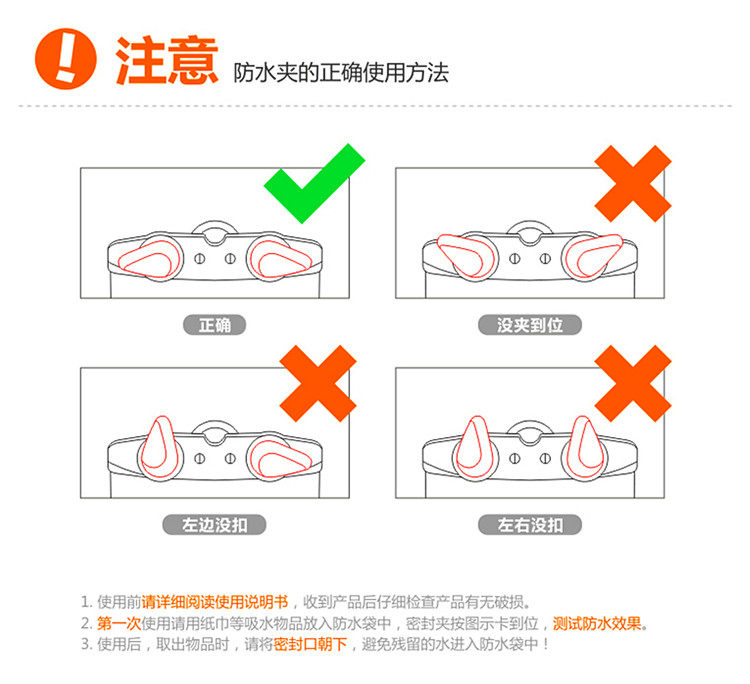 !
注意 防水夹的正确使用方法

正确

没夹到位

左边没扣

左右没扣

1. 使用前请详细阅读使用说明书，收到产品后仔细检查产品有无破损。
2. 第一次使用请用纸巾等吸水物品放入防水袋中，密封夹按图示卡到位，测试防水效果。
3. 使用后，取出物品时，请将密封口朝下，避免残留的水进入防水袋中！