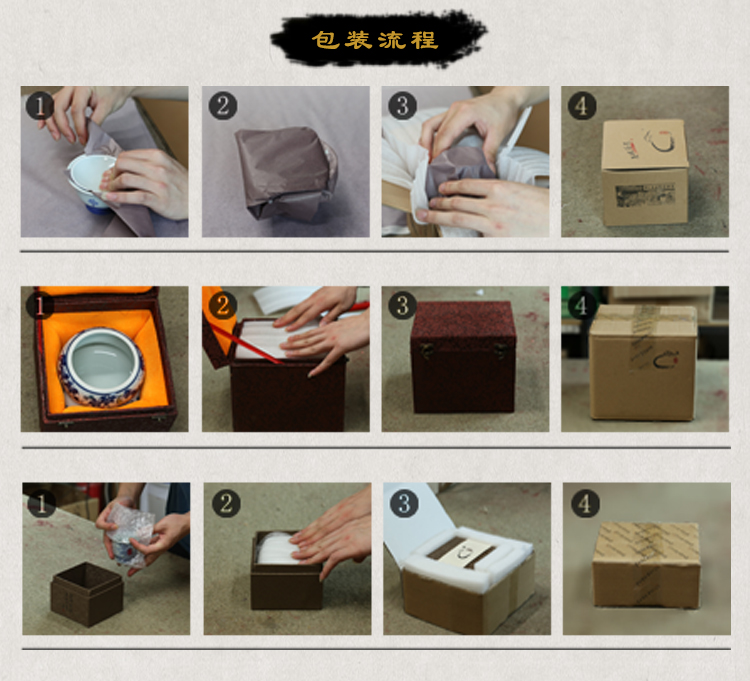 包装流程

1 2 3 4

1 2 3 4

1 2 3 4