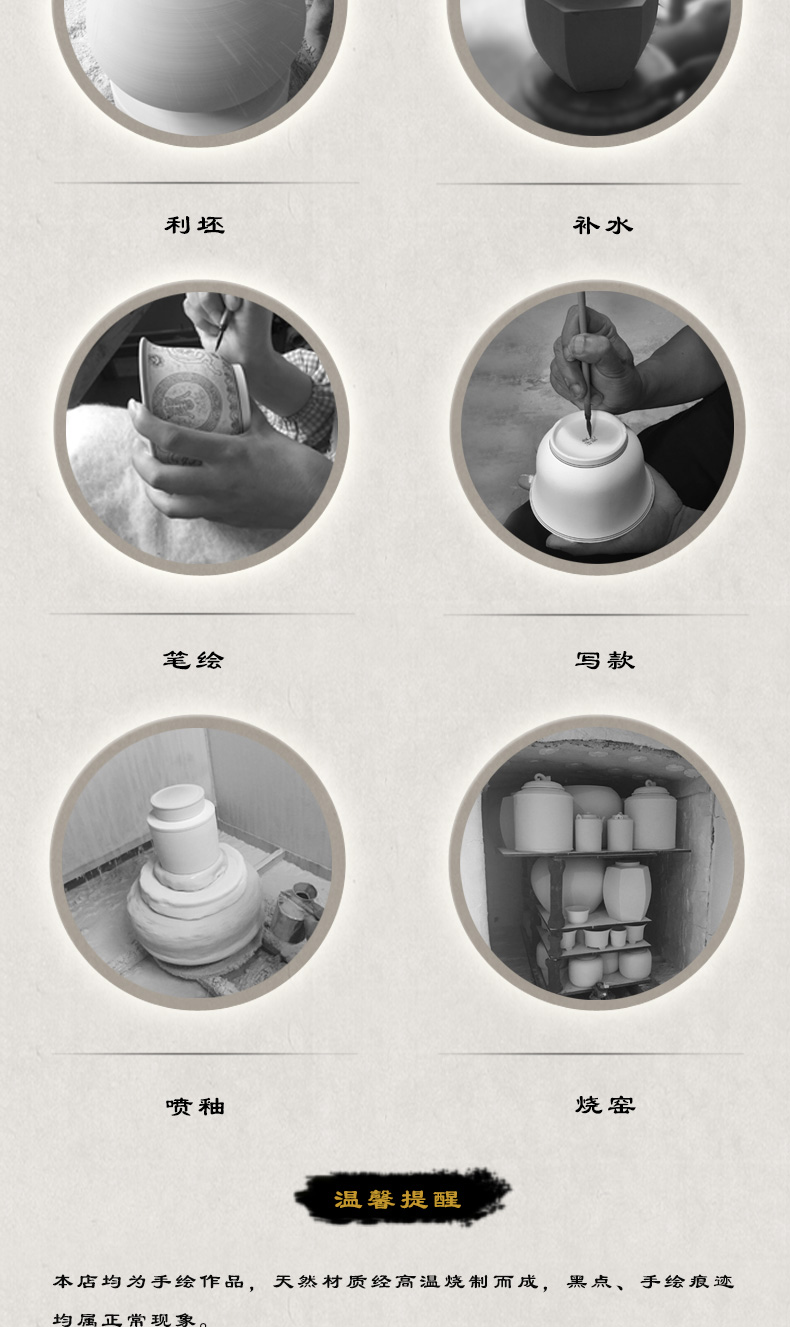 利坯

补水

笔绘

写款

喷釉

烧窑

温馨提醒

本店均为手绘作品，天然材质经高温烧制而成，黑点、手绘痕迹均属正常现象。