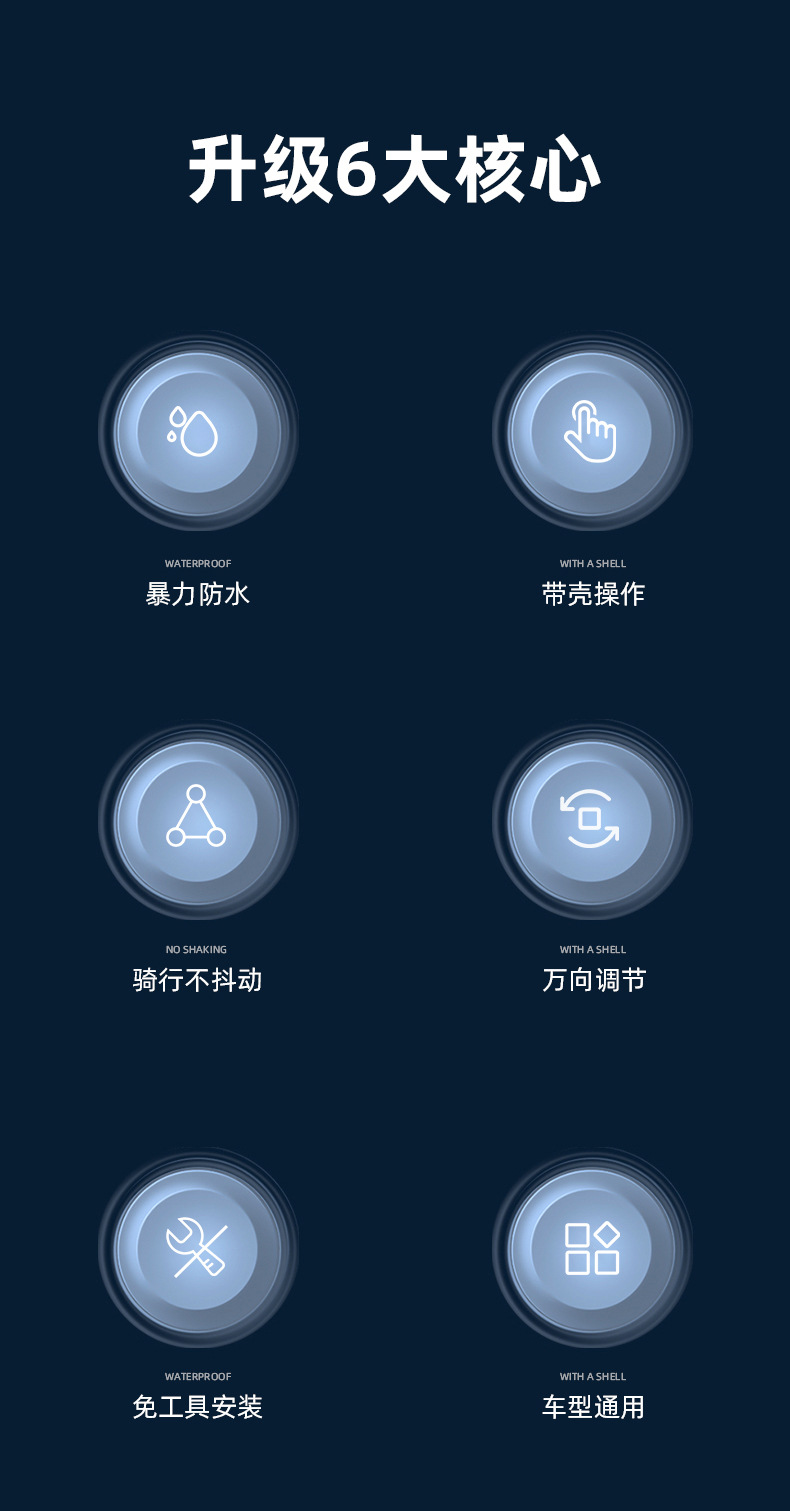 升级6大核心

WATERPROOF
暴力防水

WITH A SHELL
带壳操作

NO SHAKING
骑行不抖动

WITH A SHELL
万向调节

WATERPROOF
免工具安装

WITH A SHELL
车型通用