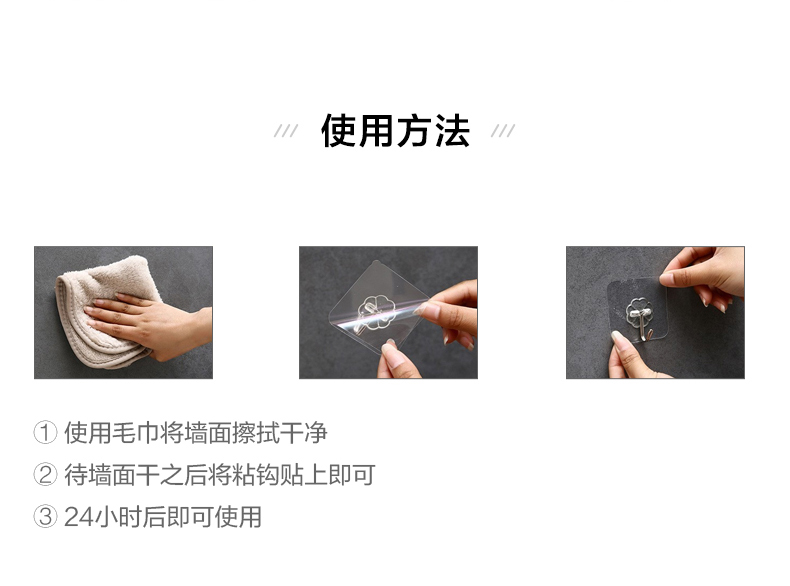 /// 使用方法 ///

① 使用毛巾将墙面擦拭干净

② 待墙面干之后将粘钩贴上即可

③ 24小时后即可使用