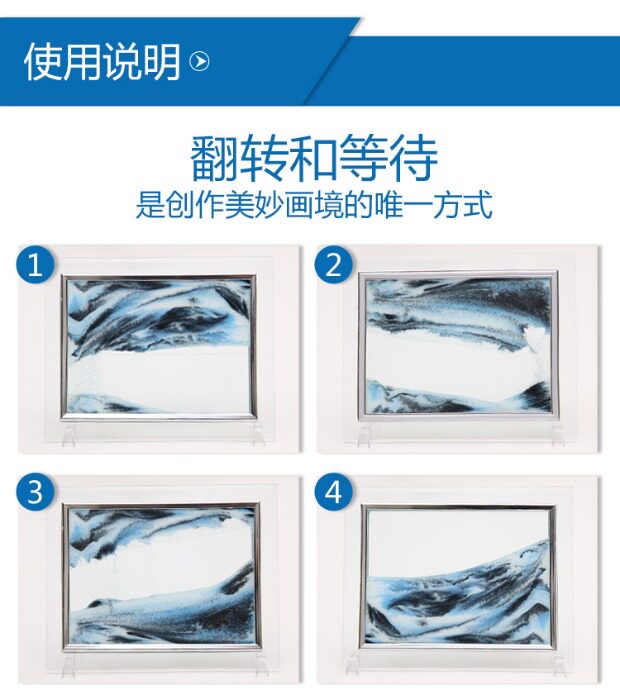 使用说明

翻转和等待
是创作美妙画境的唯一方式

1

2

3

4