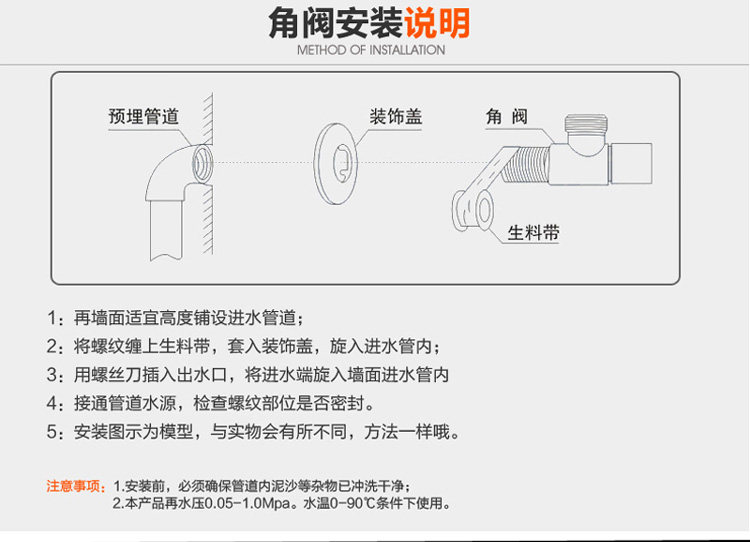 角阀安装说明
METHOD OF INSTALLATION

预埋管道
装饰盖
角 阀
生料带

1：再墙面适宜高度铺设进水管道；

2：将螺纹缠上生料带，套入装饰盖，旋入进水管内；

3：用螺丝刀插入出水口，将进水端旋入墙面进水管内

4：接通管道水源，检查螺纹部位是否密封。

5：安装图示为模型，与实物会有所不同，方法一样哦。

注意事项：1.安装前，必须确保管道内泥沙等杂物已冲洗干净；
2.本产品再水压0.05-1.0Mpa。水温0-90℃条件下使用。